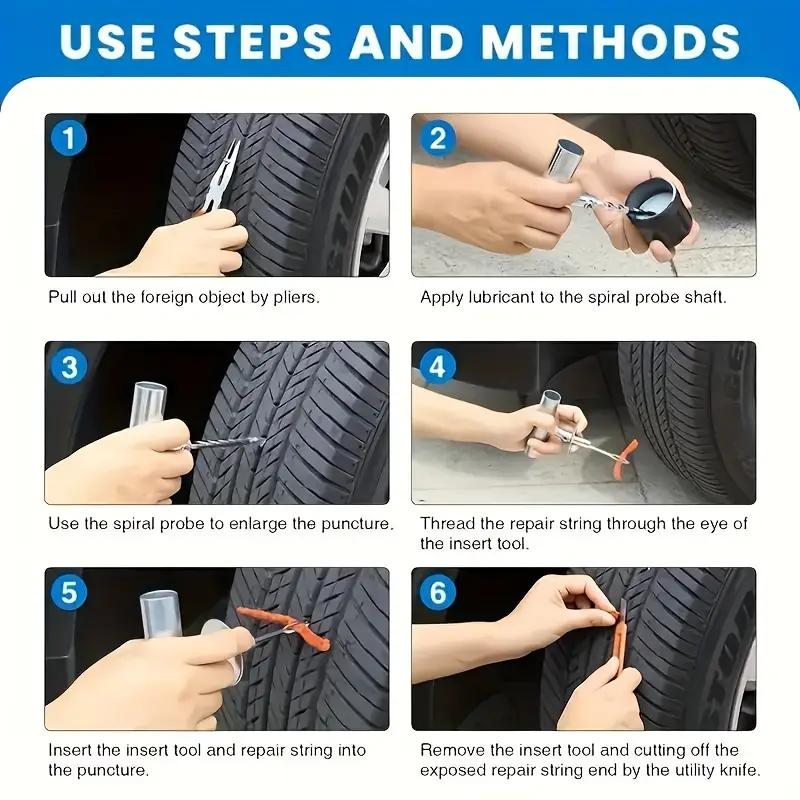 USE STEPS AND METHODS

1

Pull out the foreign object by pliers.

2

Apply lubricant to the spiral probe shaft.

3

Use the spiral probe to enlarge the puncture.

4

Thread the repair string through the eye of the insert tool.

5

Insert the insert tool and repair string into the puncture.

6

Remove the insert tool and cutting off the exposed repair string end by the utility knife.