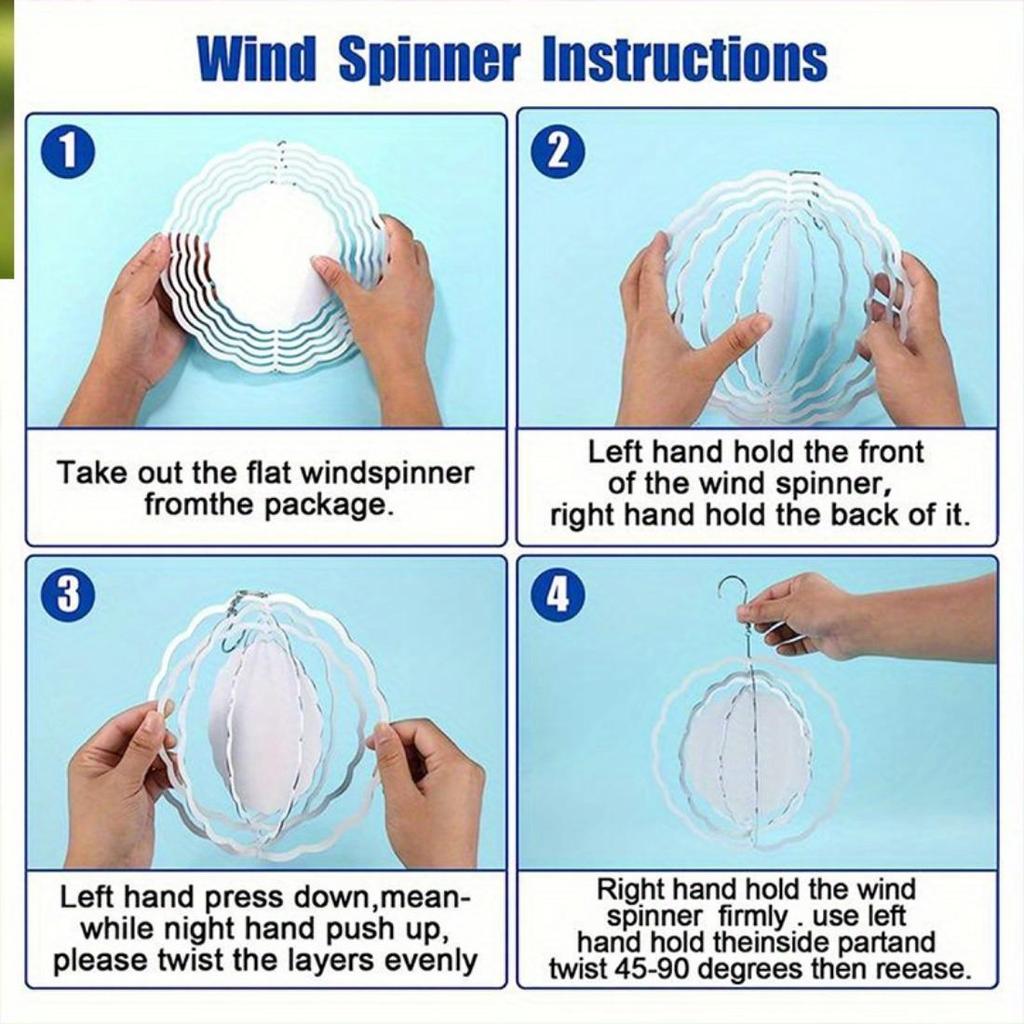 Wind Spinner Instructions

1

Take out the flat windspinner fromthe package.

2

Left hand hold the front of the wind spinner, right hand hold the back of it.

3

Left hand press down,meanwhile night hand push up, please twist the layers evenly

4

Right hand hold the wind spinner firmly . use left hand hold theinside partand twist 45-90 degrees then reease.