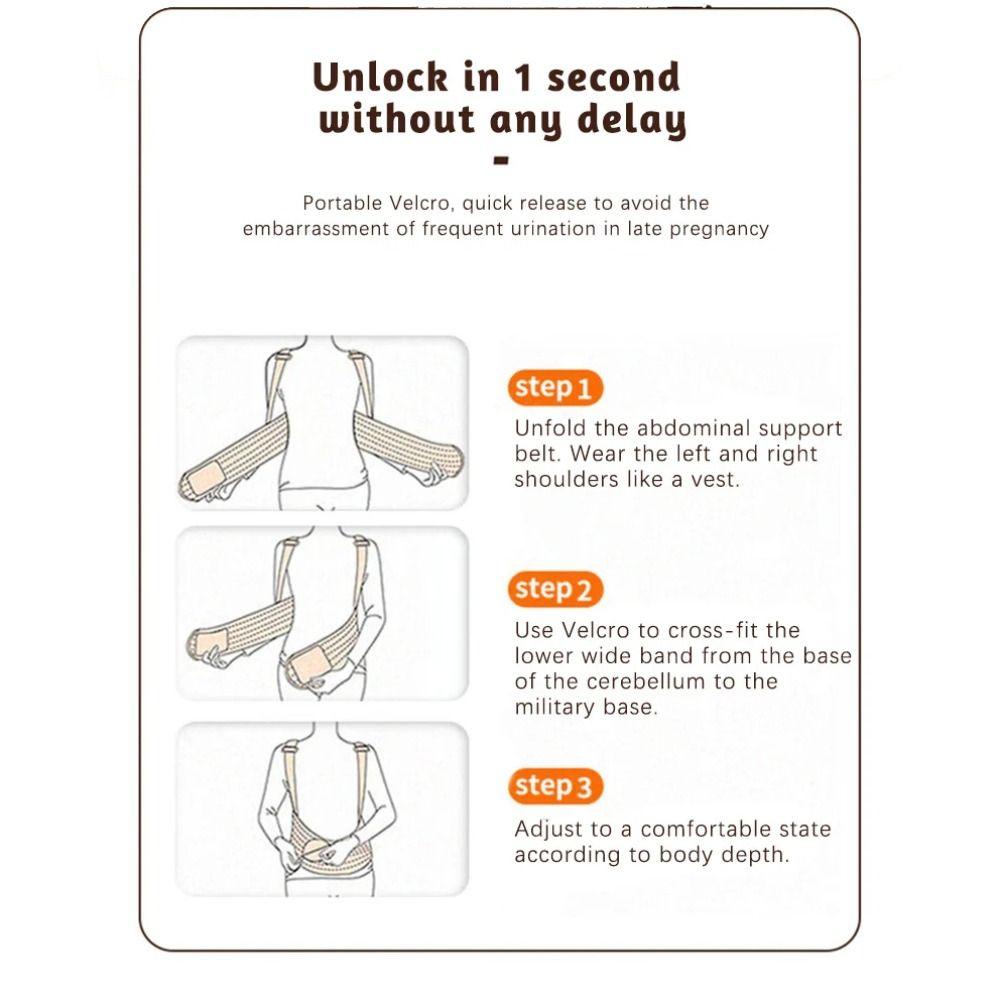 Unlock in 1 second without any delay

-

Portable Velcro, quick release to avoid the embarrassment of frequent urination in late pregnancy

step 1

Unfold the abdominal support belt. Wear the left and right shoulders like a vest.

step 2

Use Velcro to cross-fit the lower wide band from the base of the cerebellum to the military base.

step 3

Adjust to a comfortable state according to body depth.