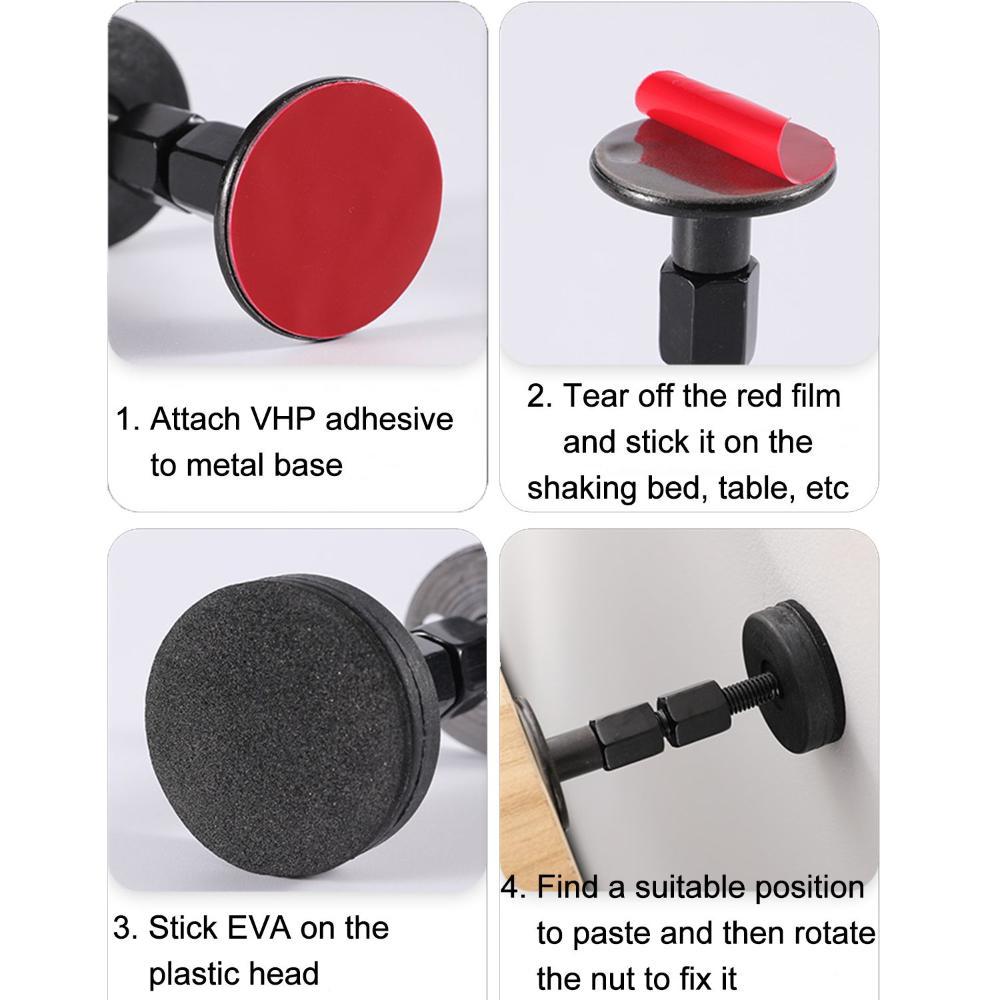 1. Attach VHP adhesive to metal base

2. Tear off the red film and stick it on the shaking bed, table, etc

3. Stick EVA on the plastic head

4. Find a suitable position to paste and then rotate the nut to fix it