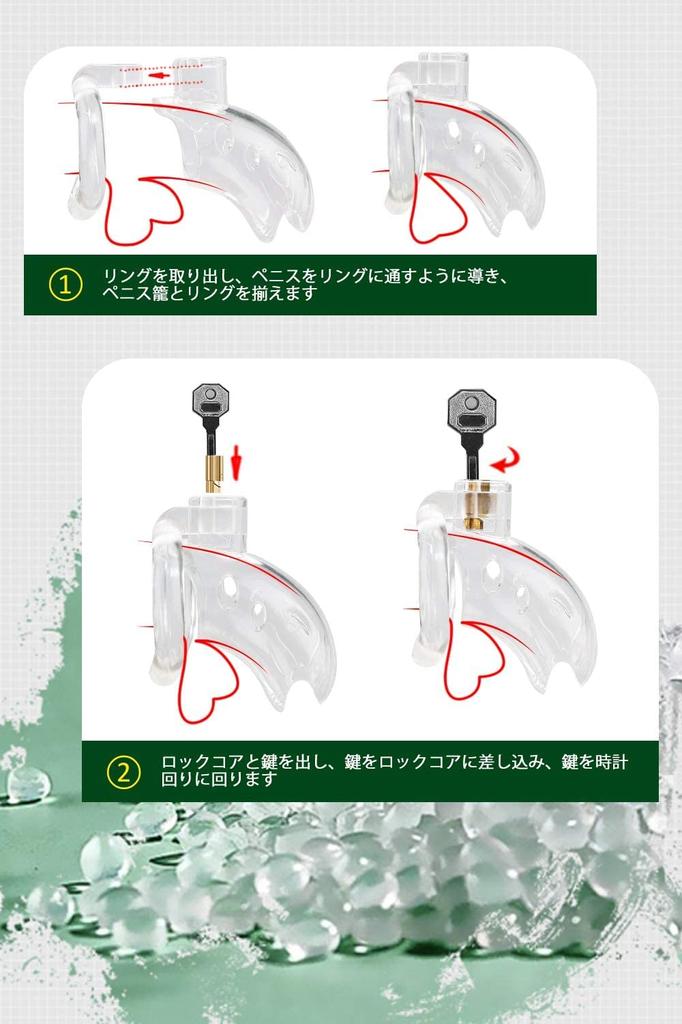 ① リングを取り出し、ペニスをリングに通すように導き、ペニス籠とリングを揃えます

② ロックコアと鍵を出し、鍵をロックコアに差し込み、鍵を時計回りに回ります