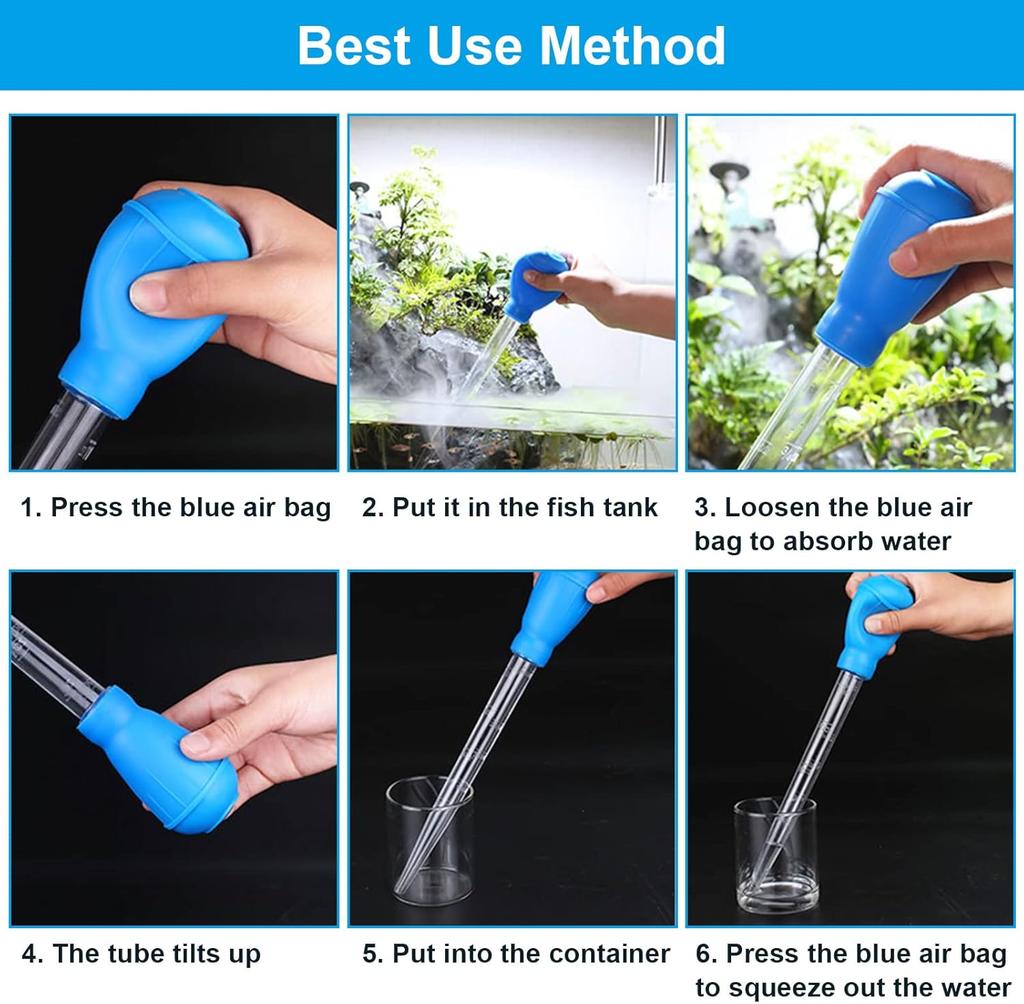 Best Use Method

1. Press the blue air bag

2. Put it in the fish tank

3. Loosen the blue air bag to absorb water

4. The tube tilts up

5. Put into the container

6. Press the blue air bag to squeeze out the water