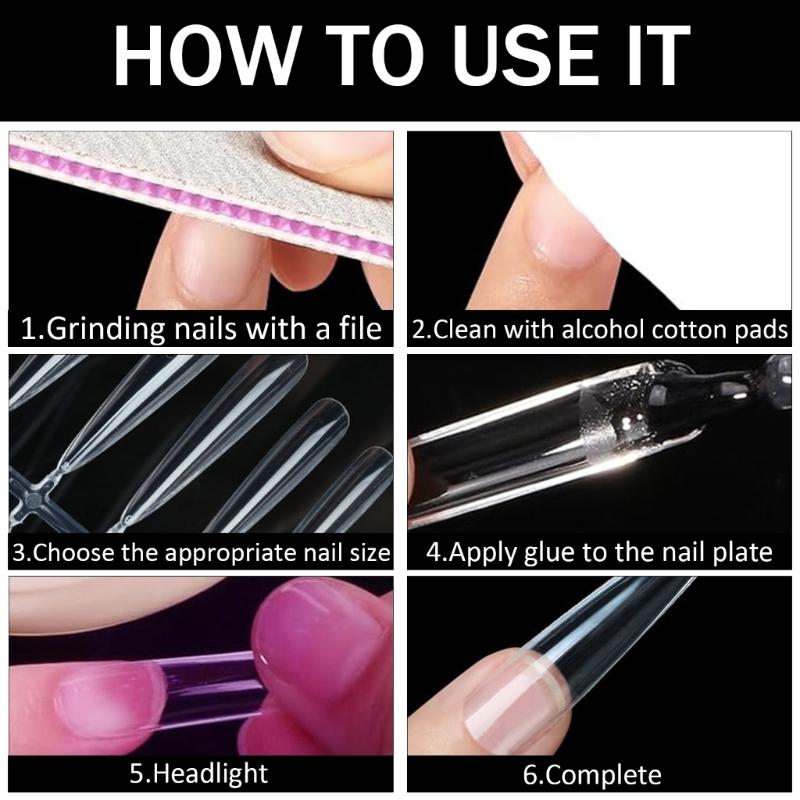 HOW TO USE IT

1.Grinding nails with a file

2.Clean with alcohol cotton pads

3.Choose the appropriate nail size

4.Apply glue to the nail plate

5.Headlight

6.Complete