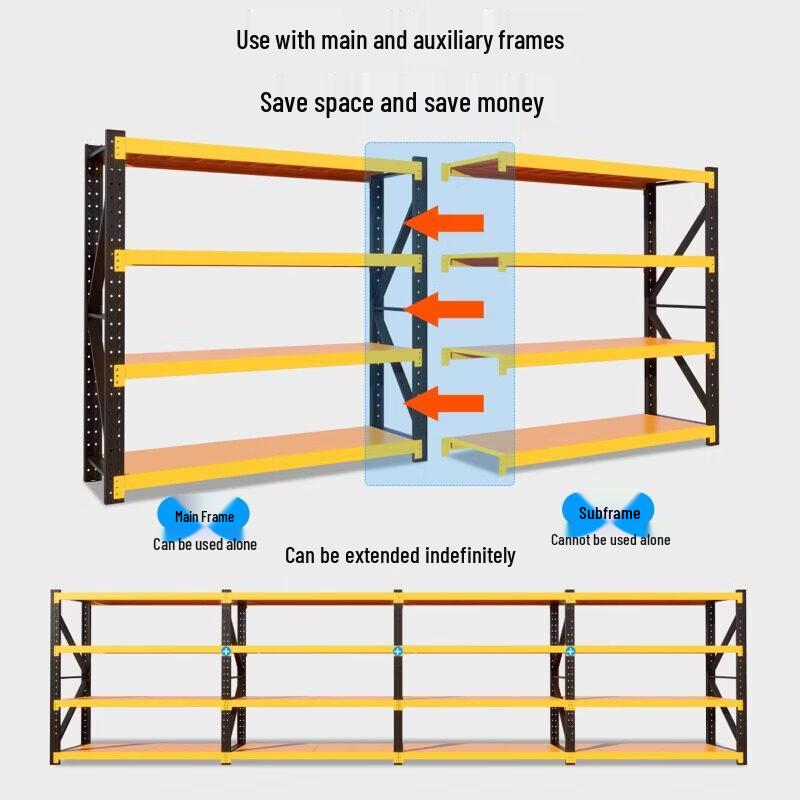 Use with main and auxiliary frames

Save space and save money

Main Frame
Can be used alone

Subframe
Cannot be used alone

Can be extended indefinitely