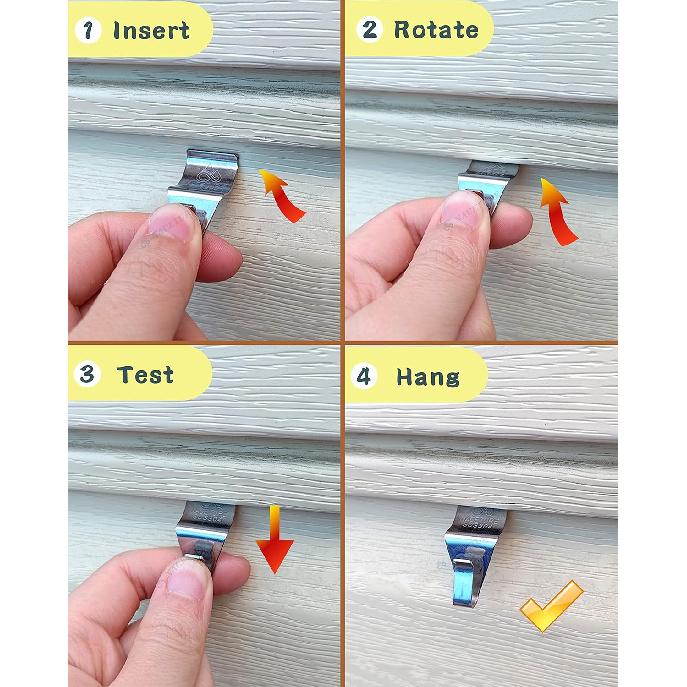 1 Insert

2 Rotate

3 Test

4 Hang