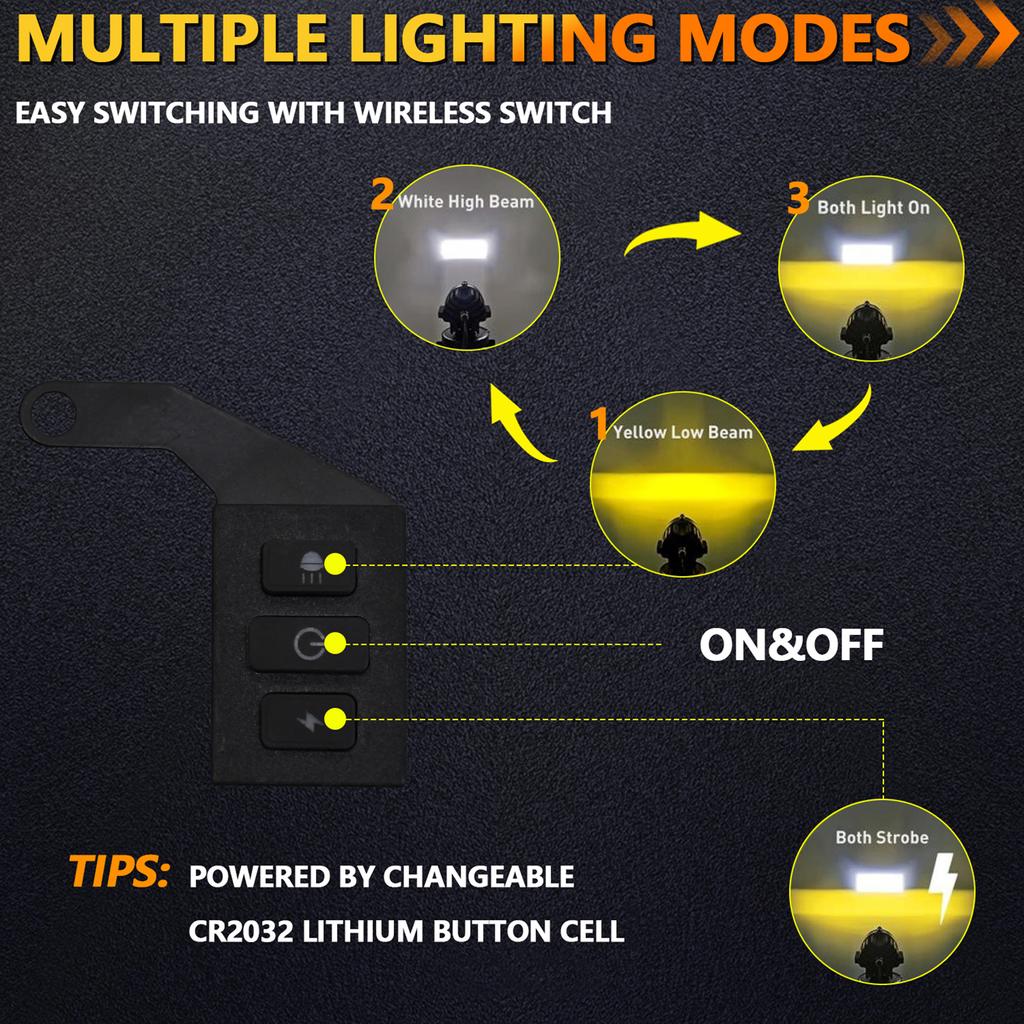 MULTIPLE LIGHTING MODES

EASY SWITCHING WITH WIRELESS SWITCH

2 White High Beam

3 Both Light On

1 Yellow Low Beam

ON&OFF

Both Strobe

TIPS: POWERED BY CHANGEABLE CR2032 LITHIUM BUTTON CELL