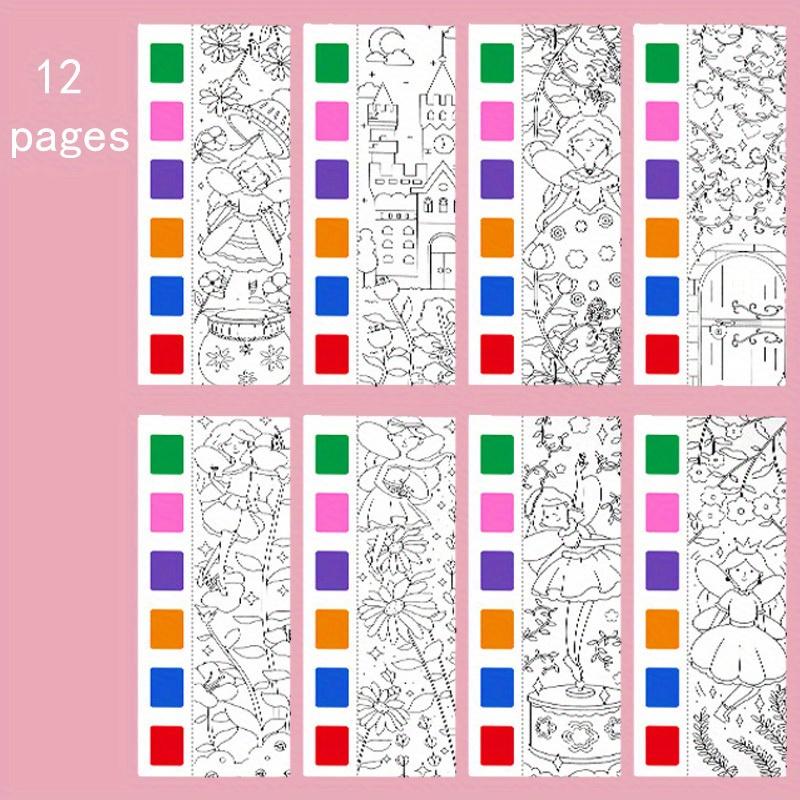 12 pages