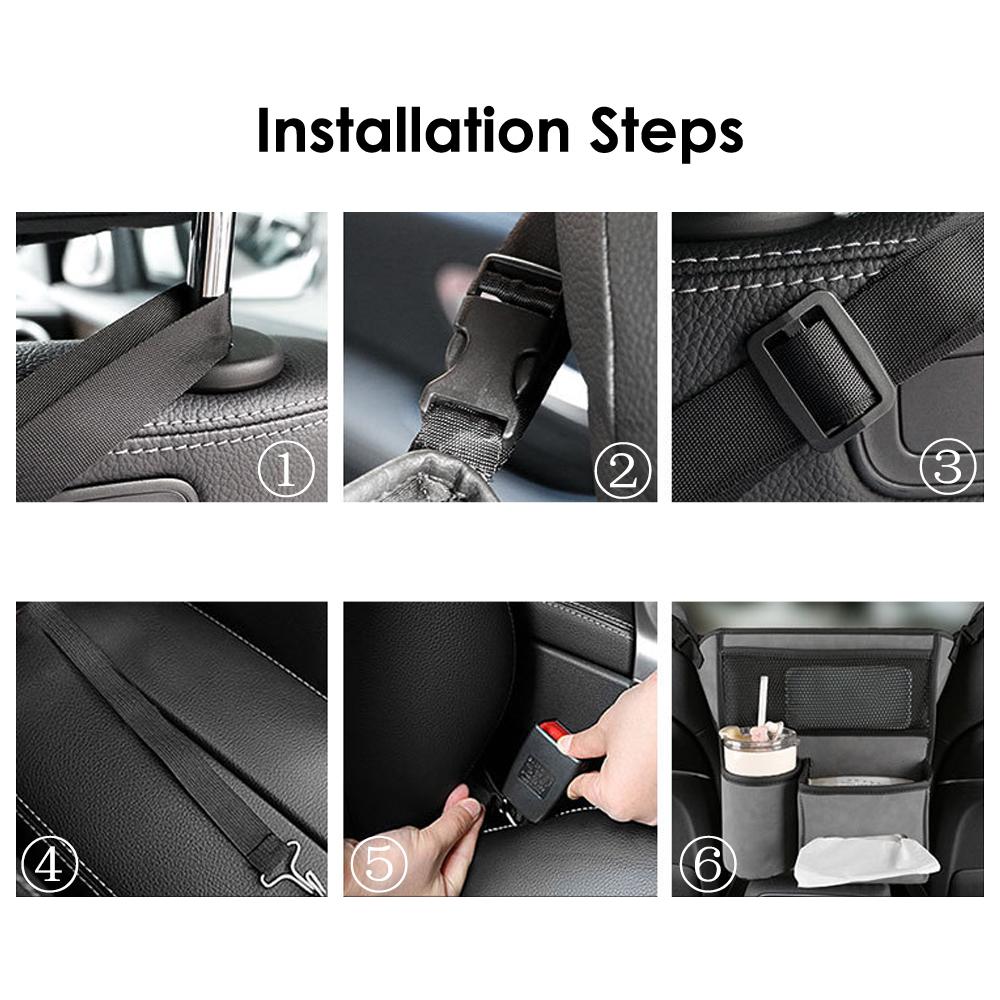 Installation Steps

①

②

③

④

⑤

⑥