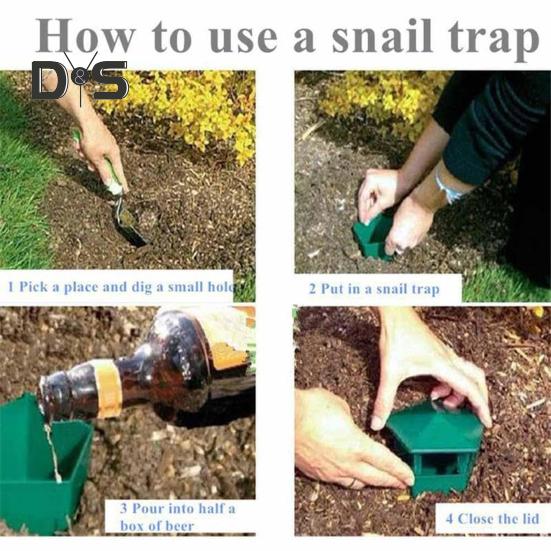 How to use a snail trap

D S

1 Pick a place and dig a small hole

2 Put in a snail trap

3 Pour into half a box of beer

4 Close the lid