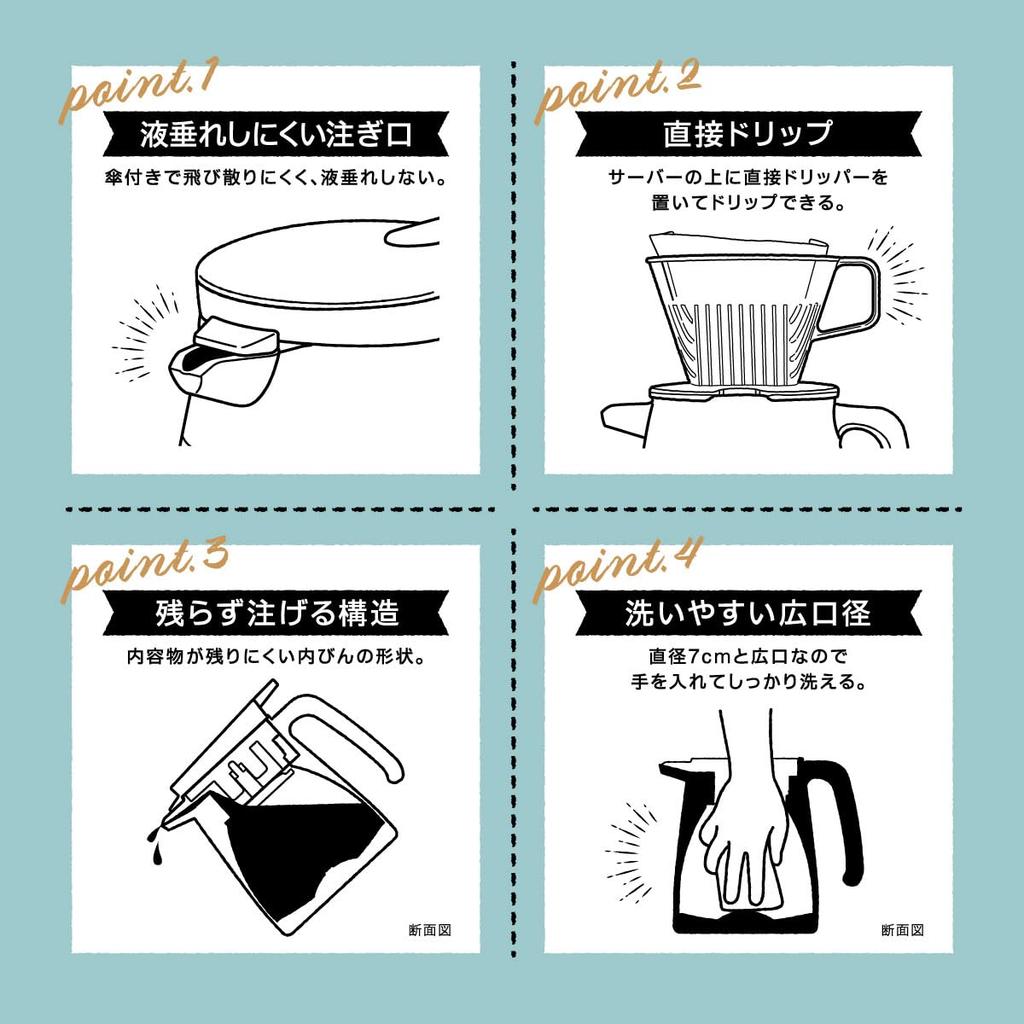 point.1

液垂れしにくい注ぎ口

傘付きで飛び散りにくく、液垂れしない。

point.2

直接ドリップ

サーバーの上に直接ドリッパーを置いてドリップできる。

point.3

残らず注げる構造

内容物が残りにくい内びんの形状。

断面図

point.4

洗いやすい広口径

直径7cmと広口なので手を入れてしっかり洗える。

断面図