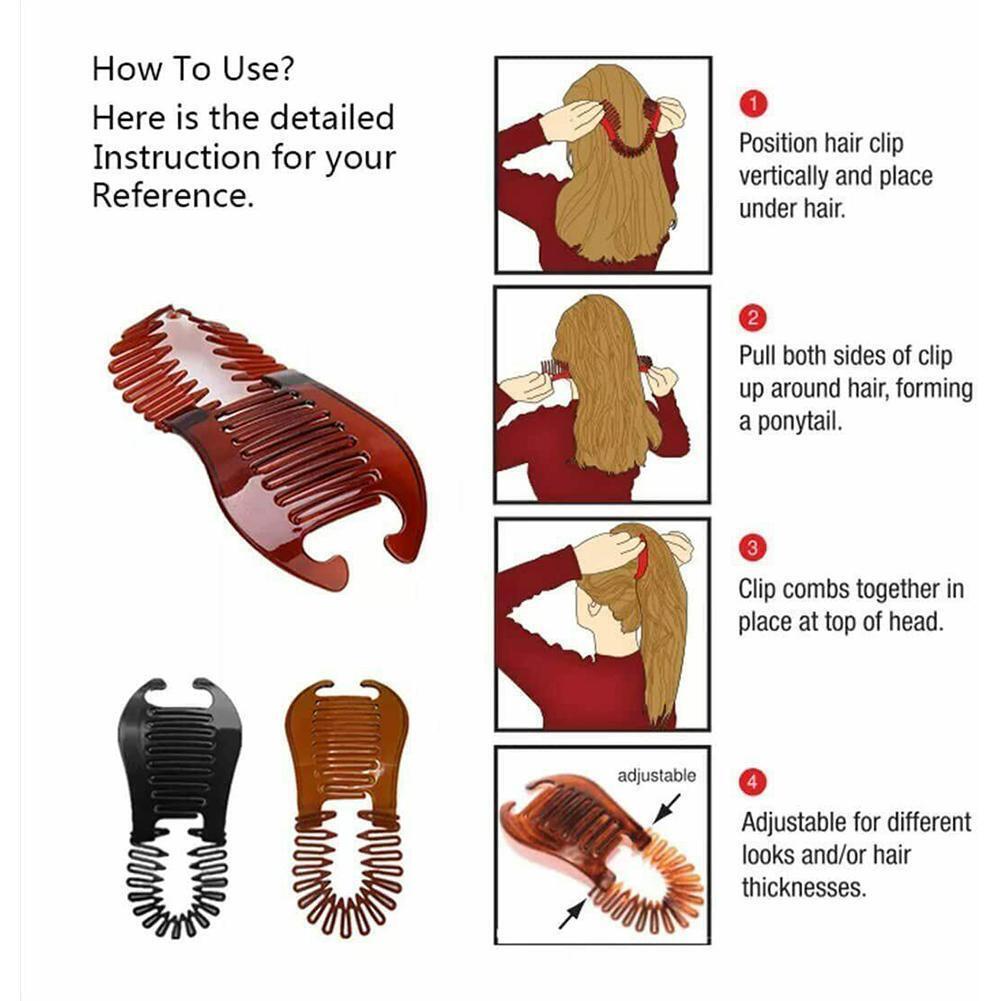 How To Use?
Here is the detailed Instruction for your Reference.

1
Position hair clip vertically and place under hair.

2
Pull both sides of clip up around hair, forming a ponytail.

3
Clip combs together in place at top of head.

adjustable

4
Adjustable for different looks and/or hair thicknesses.