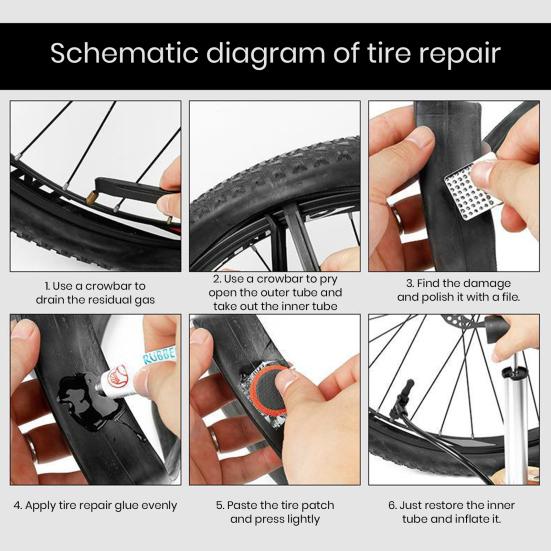 Schematic diagram of tire repair

1. Use a crowbar to drain the residual gas

2. Use a crowbar to pry open the outer tube and take out the inner tube

3. Find the damage and polish it with a file.

RUBBE

4. Apply tire repair glue evenly

5. Paste the tire patch and press lightly

6. Just restore the inner tube and inflate it.