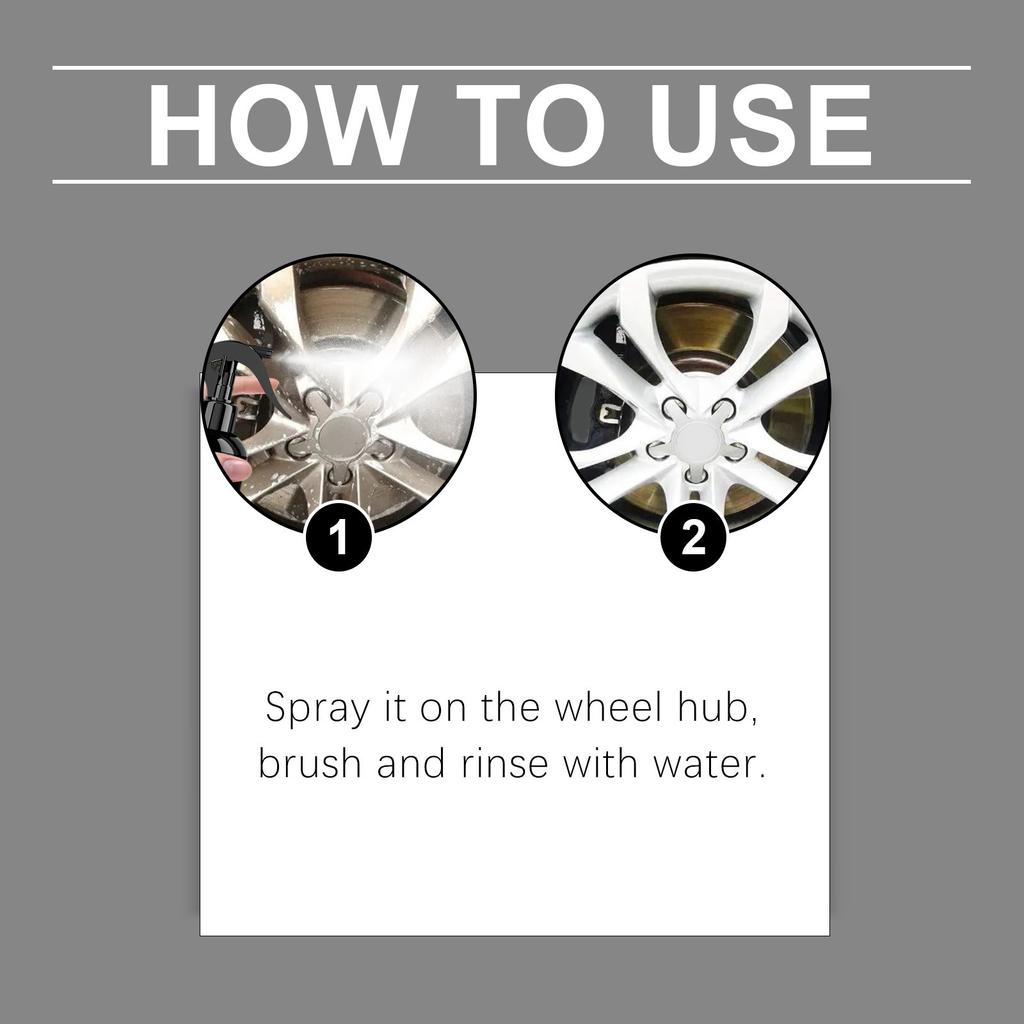 HOW TO USE

1

2

Spray it on the wheel hub, brush and rinse with water.