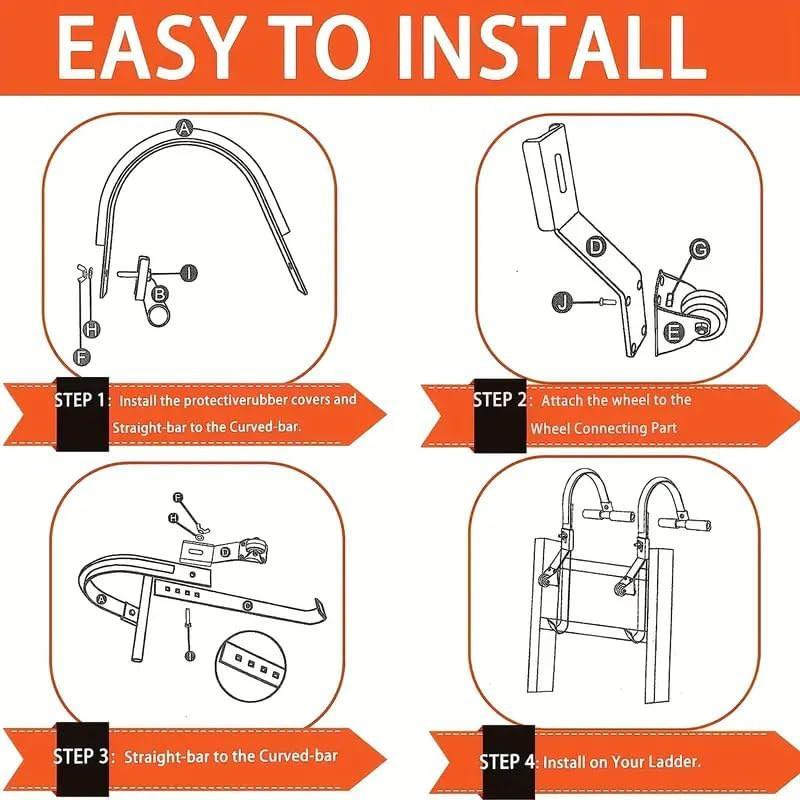 EASY TO INSTALL

A
I
B
H
F

STEP 1: Install the protectiverubber covers and Straight-bar to the Curved-bar.

D
G
J
E

STEP 2: Attach the wheel to the Wheel Connecting Part

F
H
D
A
C
I

STEP 3: Straight-bar to the Curved-bar

STEP 4: Install on Your Ladder.