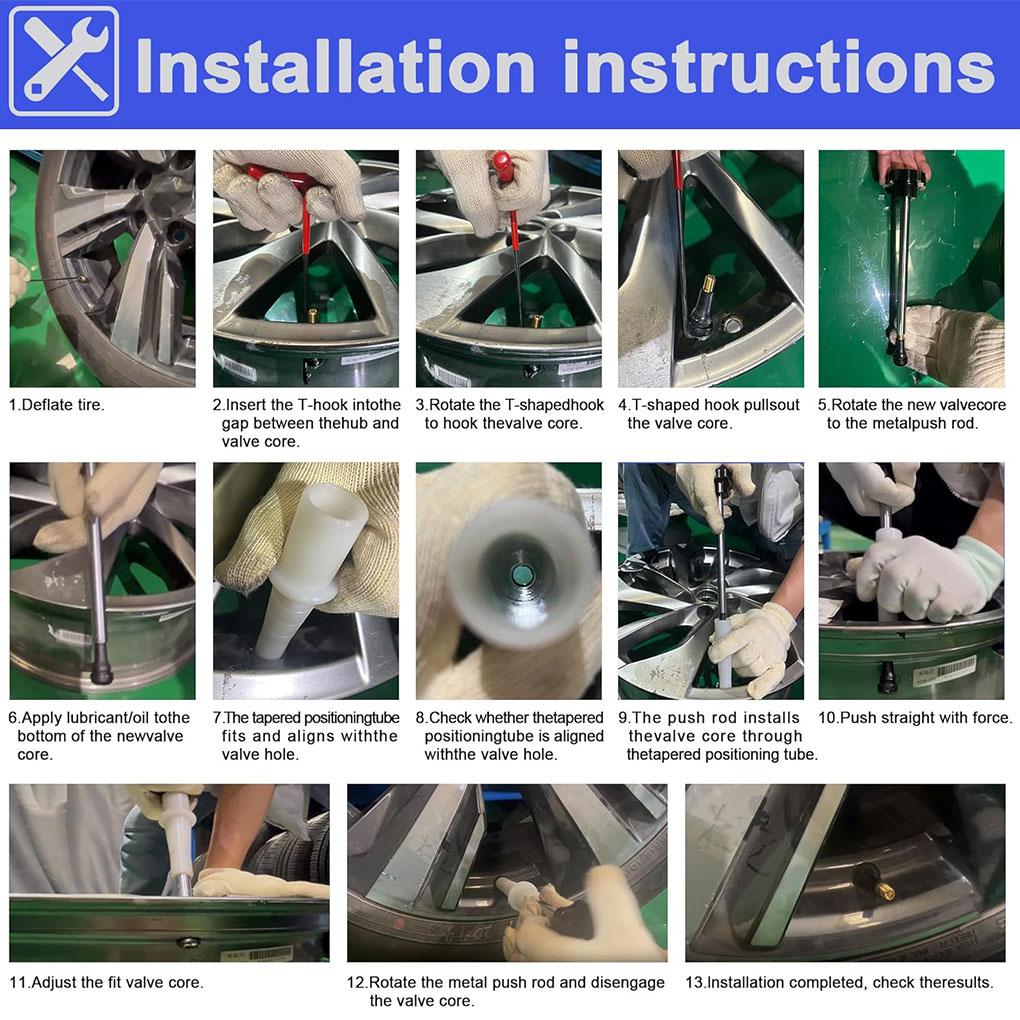 Installation instructions

1.Deflate tire.

2.Insert the T-hook intothe gap between thehub and valve core.

3.Rotate the T-shapedhook to hook thevalve core.

4.T-shaped hook pullsout the valve core.

5.Rotate the new valvecore to the metalpush rod.

6.Apply lubricant/oil tothe bottom of the newvalve core.

7.The tapered positioningtube fits and aligns withthe valve hole.

8.Check whether thetapered positioningtube is aligned withthe valve hole.

9.The push rod installs thevalve core through thetapered positioning tube.

10.Push straight with force.

11.Adjust the fit valve core.

12.Rotate the metal push rod and disengage the valve core.

13.Installation completed, check theresults.