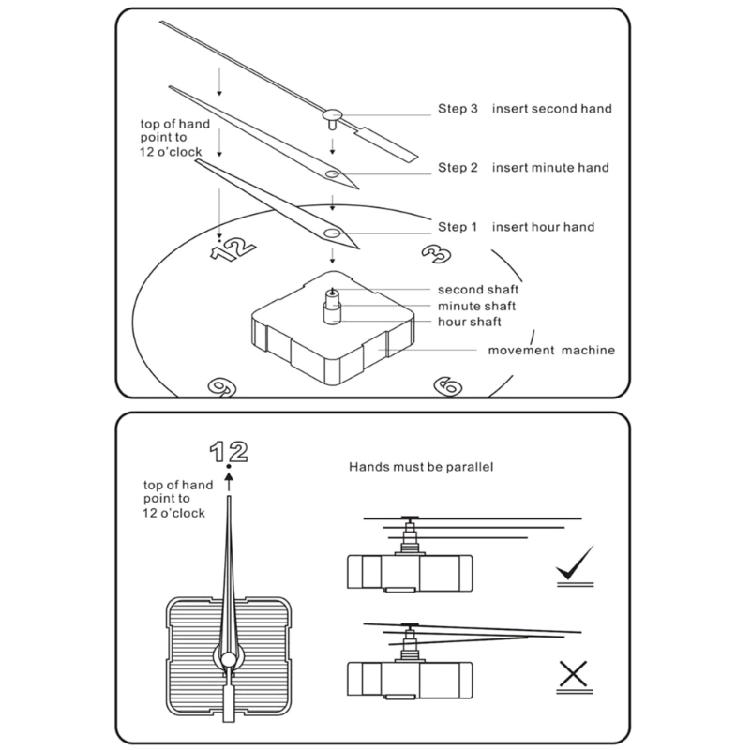 top of hand point to 12 o'clock

Step 3 insert second hand

Step 2 insert minute hand

Step 1 insert hour hand

12

3

second shaft

minute shaft

hour shaft

movement machine

9

6

12

top of hand point to 12 o'clock

Hands must be parallel