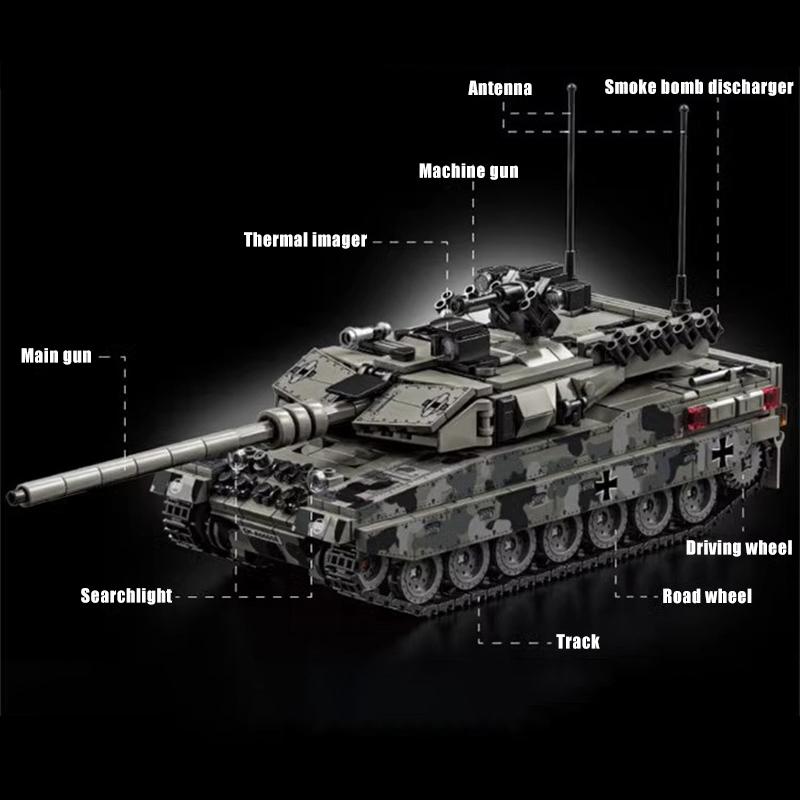 Antenna
Smoke bomb discharger
Machine gun
Thermal imager
Main gun
Driving wheel
Searchlight
Road wheel
Track