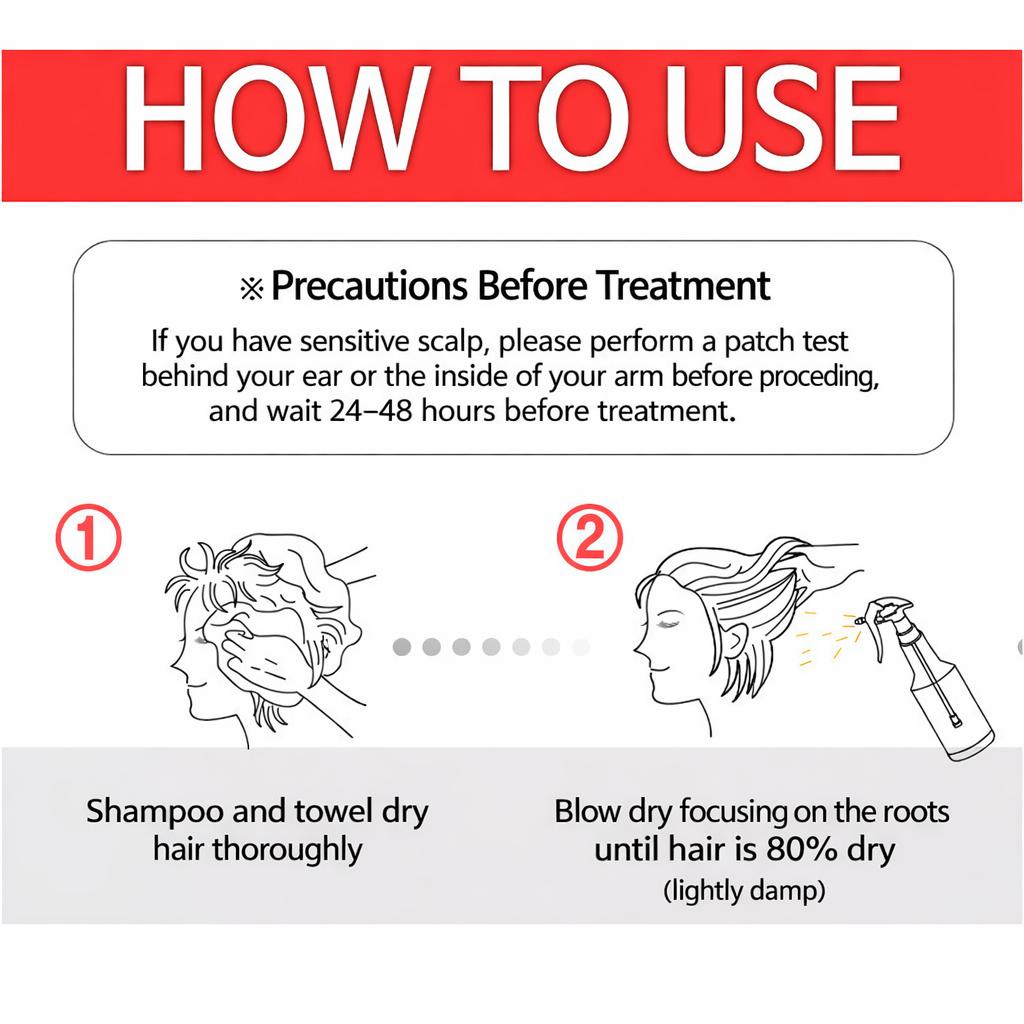 HOW TO USE

※ Precautions Before Treatment

If you have sensitive scalp, please perform a patch test behind your ear or the inside of your arm before proceding, and wait 24–48 hours before treatment.

①

Shampoo and towel dry hair thoroughly

②

Blow dry focusing on the roots until hair is 80% dry (lightly damp)