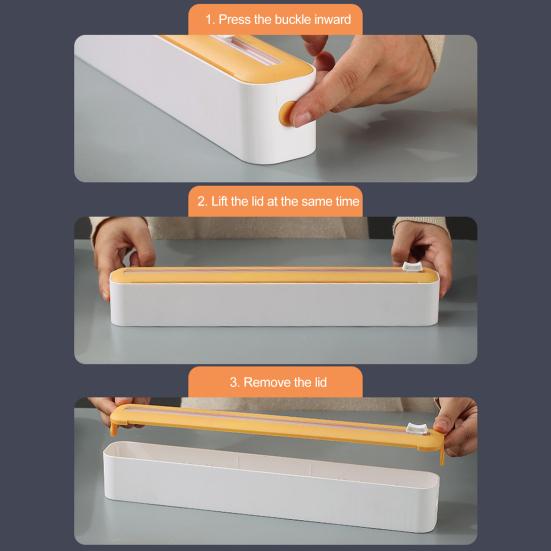 1. Press the buckle inward

2. Lift the lid at the same time

3. Remove the lid