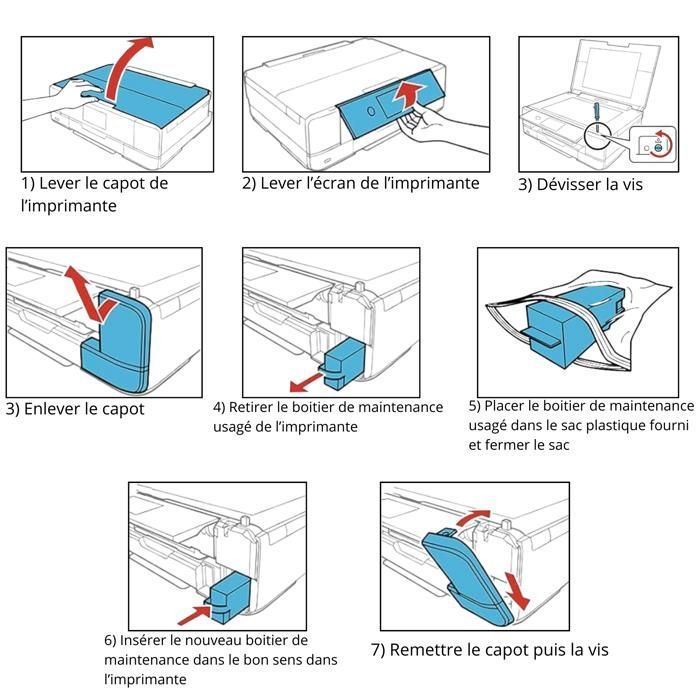 1) Lever le capot de l'imprimante

2) Lever l'écran de l'imprimante

3) Dévisser la vis

3) Enlever le capot

4) Retirer le boitier de maintenance usagé de l'imprimante

5) Placer le boitier de maintenance usagé dans le sac plastique fourni et fermer le sac

6) Insérer le nouveau boitier de maintenance dans le bon sens dans l'imprimante

7) Remettre le capot puis la vis