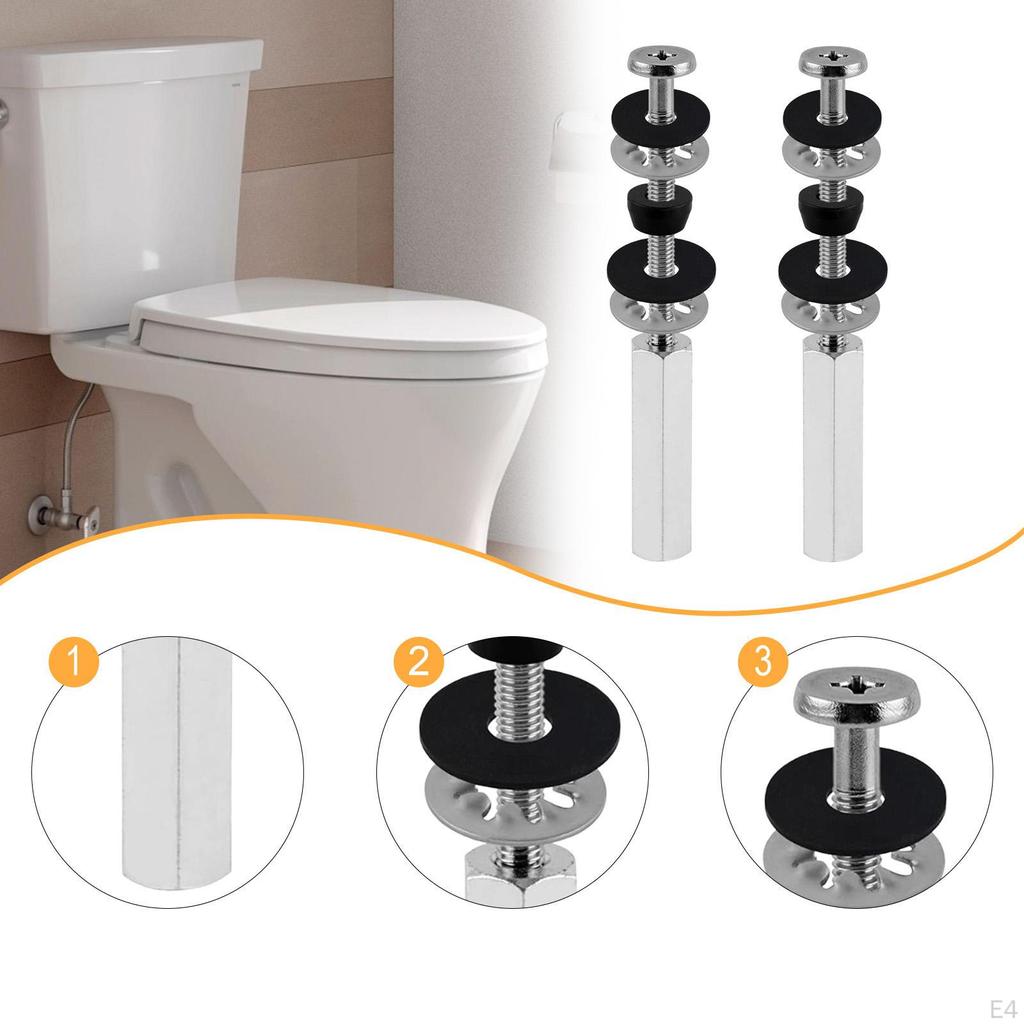 1
2
3
E4