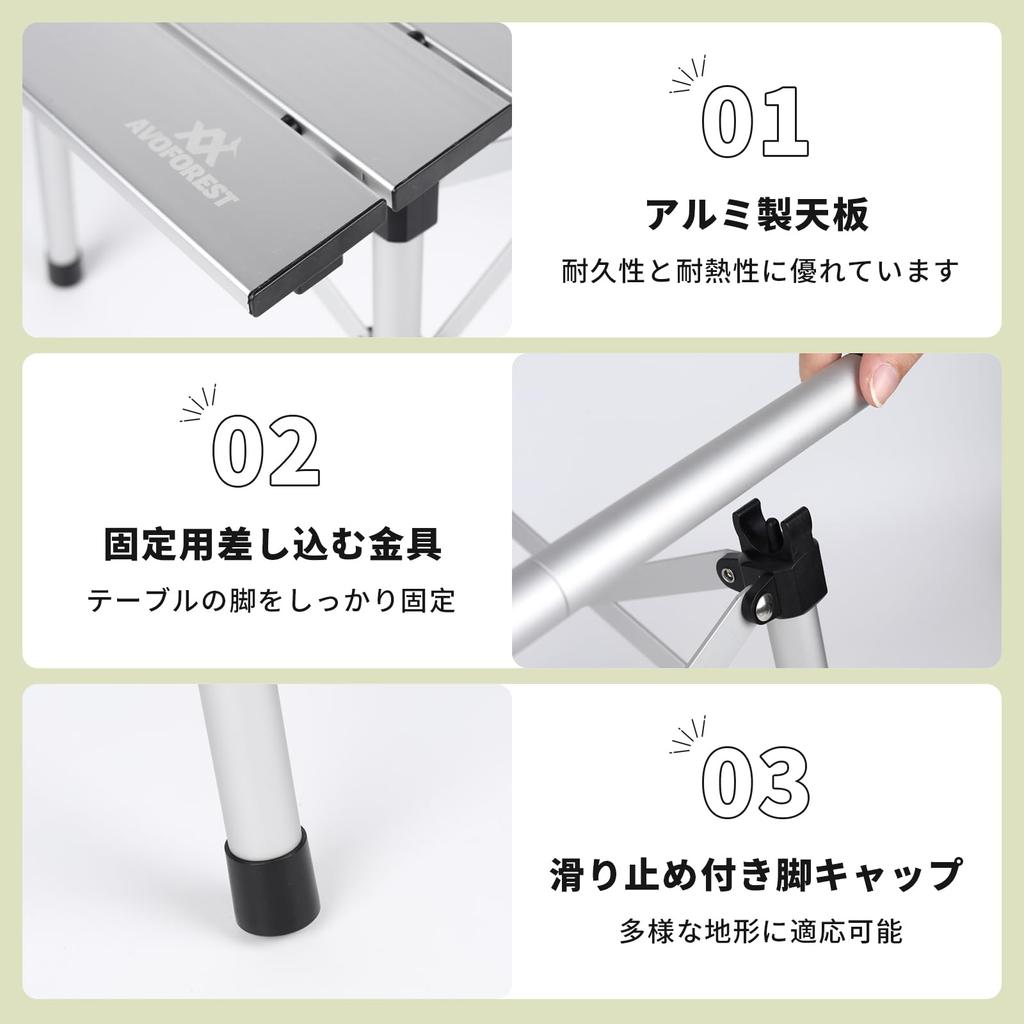 AVOFOREST

01

アルミ製天板

耐久性と耐熱性に優れています

02

固定用差し込む金具

テーブルの脚をしっかり固定

03

滑り止め付き脚キャップ

多様な地形に適応可能