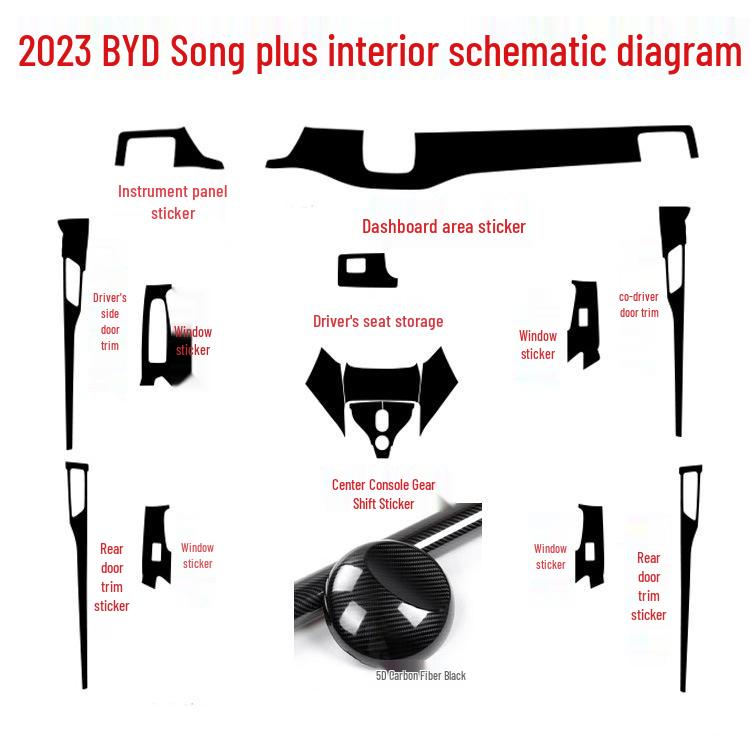 2023 BYD Song plus interior schematic diagram

Instrument panel sticker

Dashboard area sticker

Driver's side door trim

Window sticker

Driver's seat storage

Window sticker

co-driver door trim

Center Console Gear Shift Sticker

Rear door trim sticker

Window sticker

Window sticker

Rear door trim sticker

5D Carbon Fiber Black