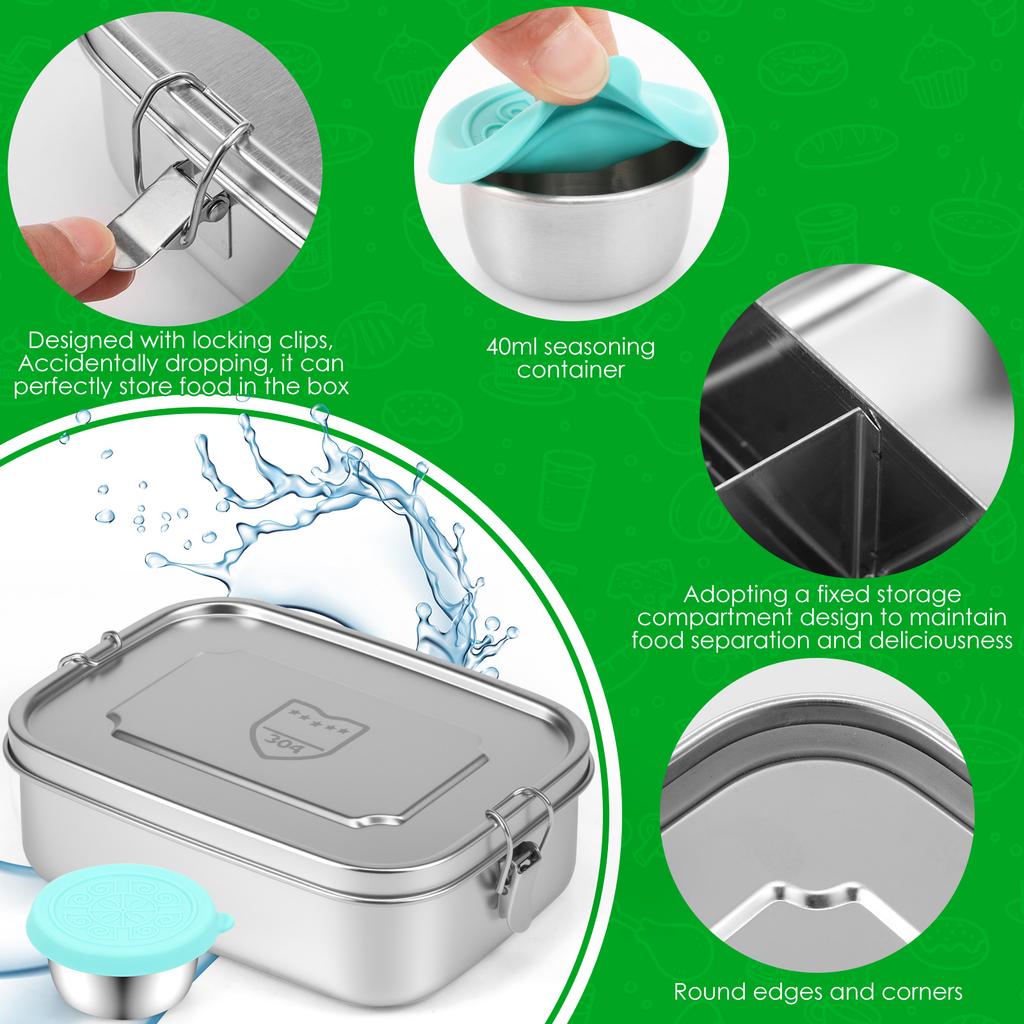 Designed with locking clips, Accidentally dropping, it can perfectly store food in the box

40ml seasoning container

Adopting a fixed storage compartment design to maintain food separation and deliciousness

304

Round edges and corners