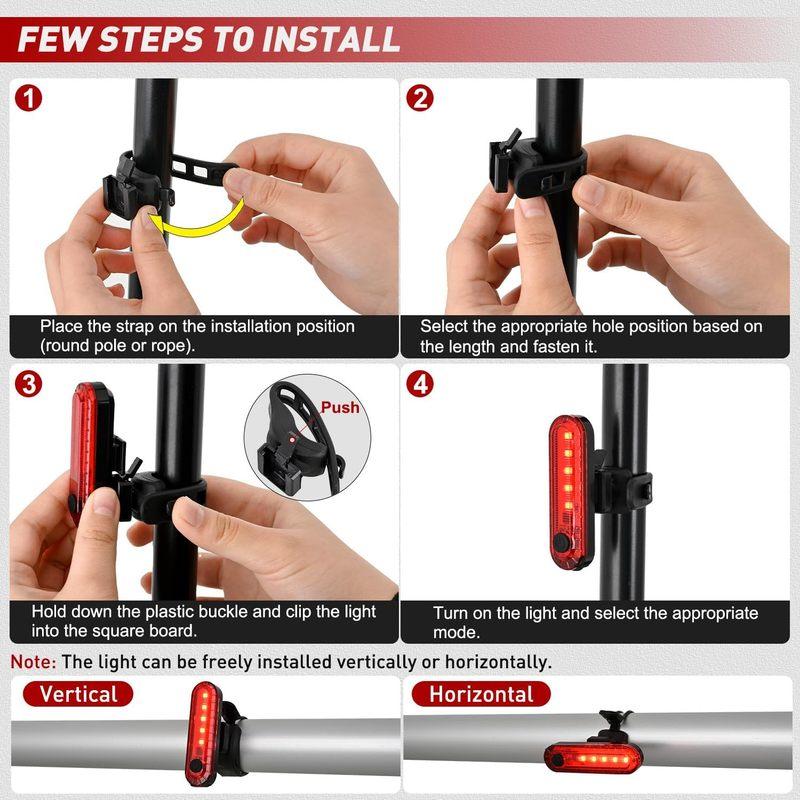 FEW STEPS TO INSTALL

1

Place the strap on the installation position (round pole or rope).

2

Select the appropriate hole position based on the length and fasten it.

3

Push

Hold down the plastic buckle and clip the light into the square board.

4

Turn on the light and select the appropriate mode.

Note: The light can be freely installed vertically or horizontally.

Vertical

Horizontal