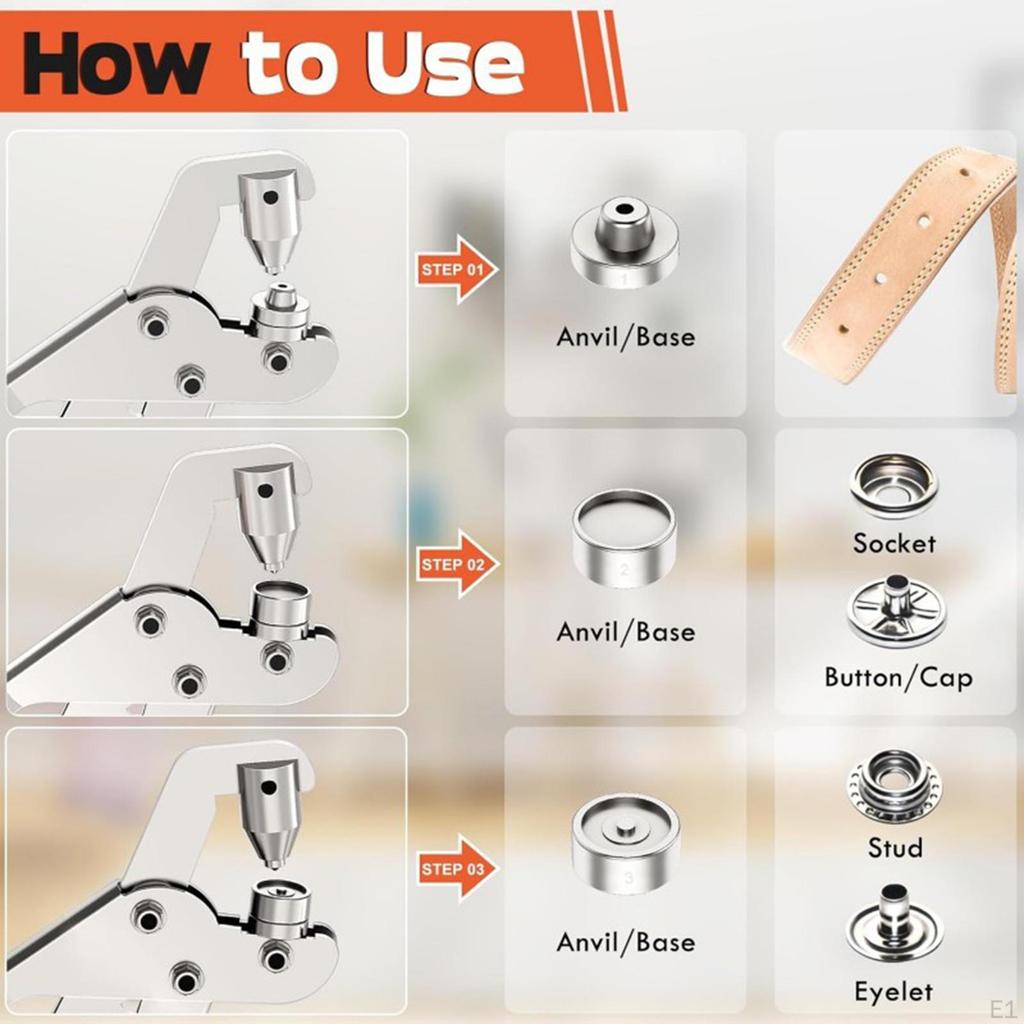 How to Use

STEP 01

1

Anvil/Base

STEP 02

2

Anvil/Base

Socket

Button/Cap

STEP 03

3

Anvil/Base

Stud

Eyelet

E1