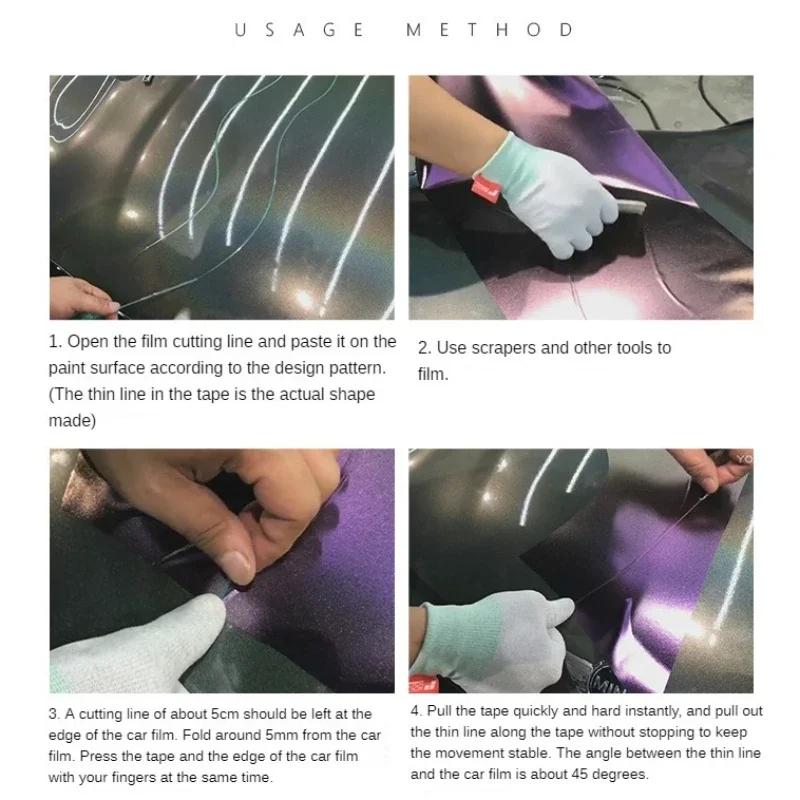 USAGE METHOD

1. Open the film cutting line and paste it on the paint surface according to the design pattern. (The thin line in the tape is the actual shape made)

2. Use scrapers and other tools to film.

3. A cutting line of about 5cm should be left at the edge of the car film. Fold around 5mm from the car film. Press the tape and the edge of the car film with your fingers at the same time.

4. Pull the tape quickly and hard instantly, and pull out the thin line along the tape without stopping to keep the movement stable. The angle between the thin line and the car film is about 45 degrees.