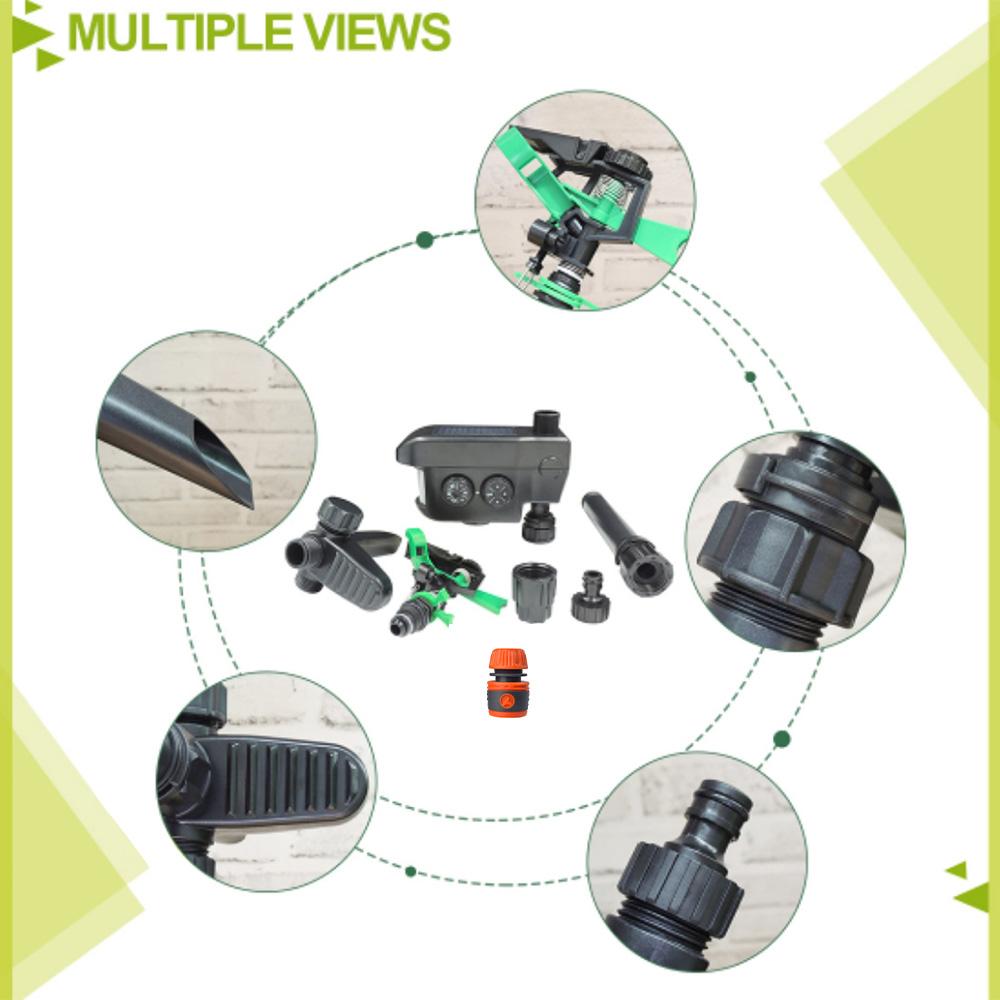 MULTIPLE VIEWS