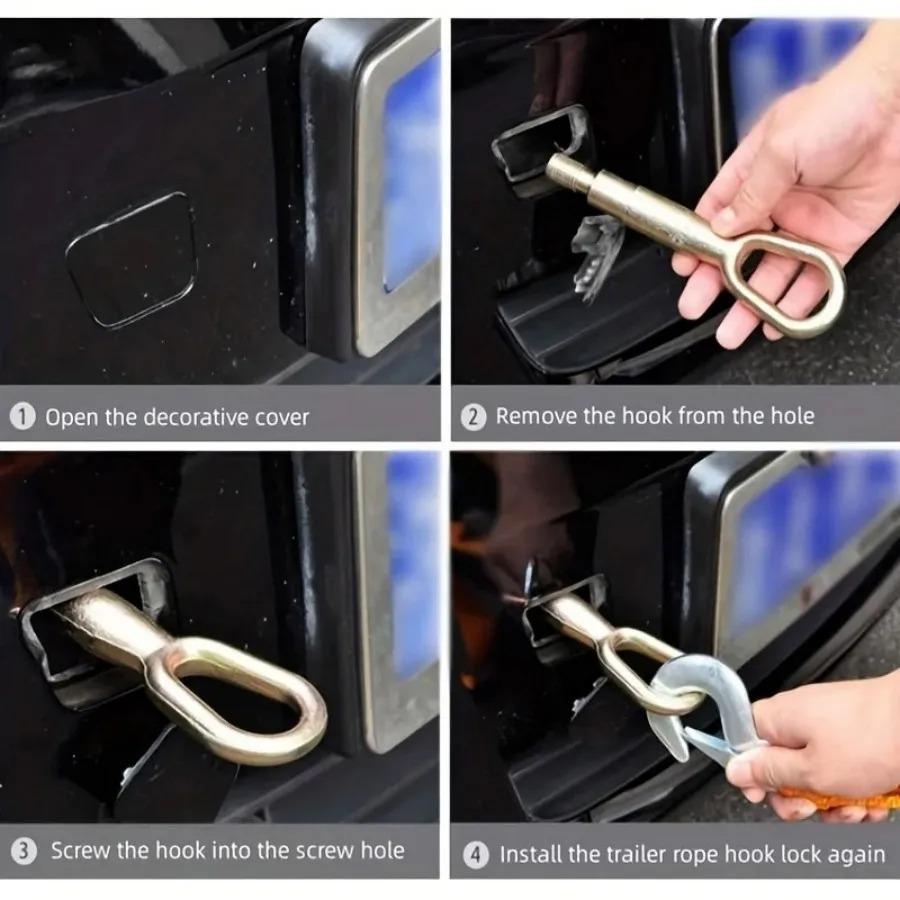 1 Open the decorative cover

2 Remove the hook from the hole

3 Screw the hook into the screw hole

4 Install the trailer rope hook lock again