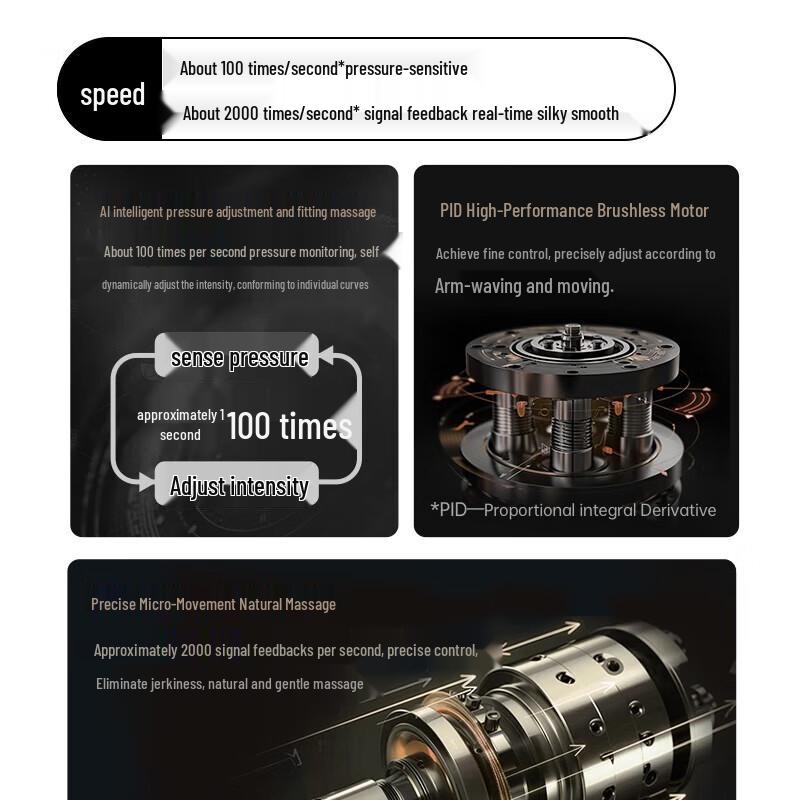 speed

About 100 times/second*pressure-sensitive

About 2000 times/second* signal feedback real-time silky smooth

AI intelligent pressure adjustment and fitting massage

About 100 times per second pressure monitoring, self dynamically adjust the intensity, conforming to individual curves

sense pressure

approximately 1 second

100 times

Adjust intensity

PID High-Performance Brushless Motor

Achieve fine control, precisely adjust according to

Arm-waving and moving.

*PID—Proportional integral Derivative

Precise Micro-Movement Natural Massage

Approximately 2000 signal feedbacks per second, precise control,

Eliminate jerkiness, natural and gentle massage