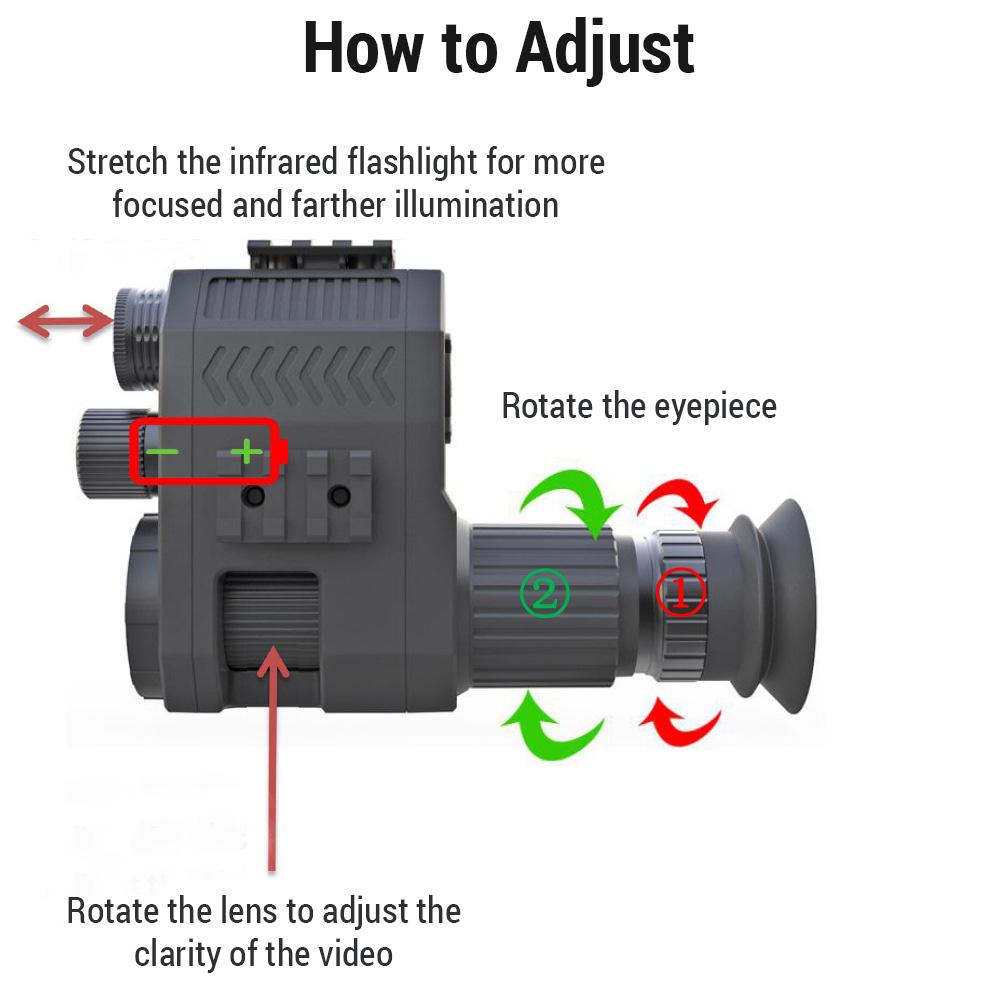 How to Adjust

Stretch the infrared flashlight for more focused and farther illumination

−
+

Rotate the eyepiece

②
①

Rotate the lens to adjust the clarity of the video