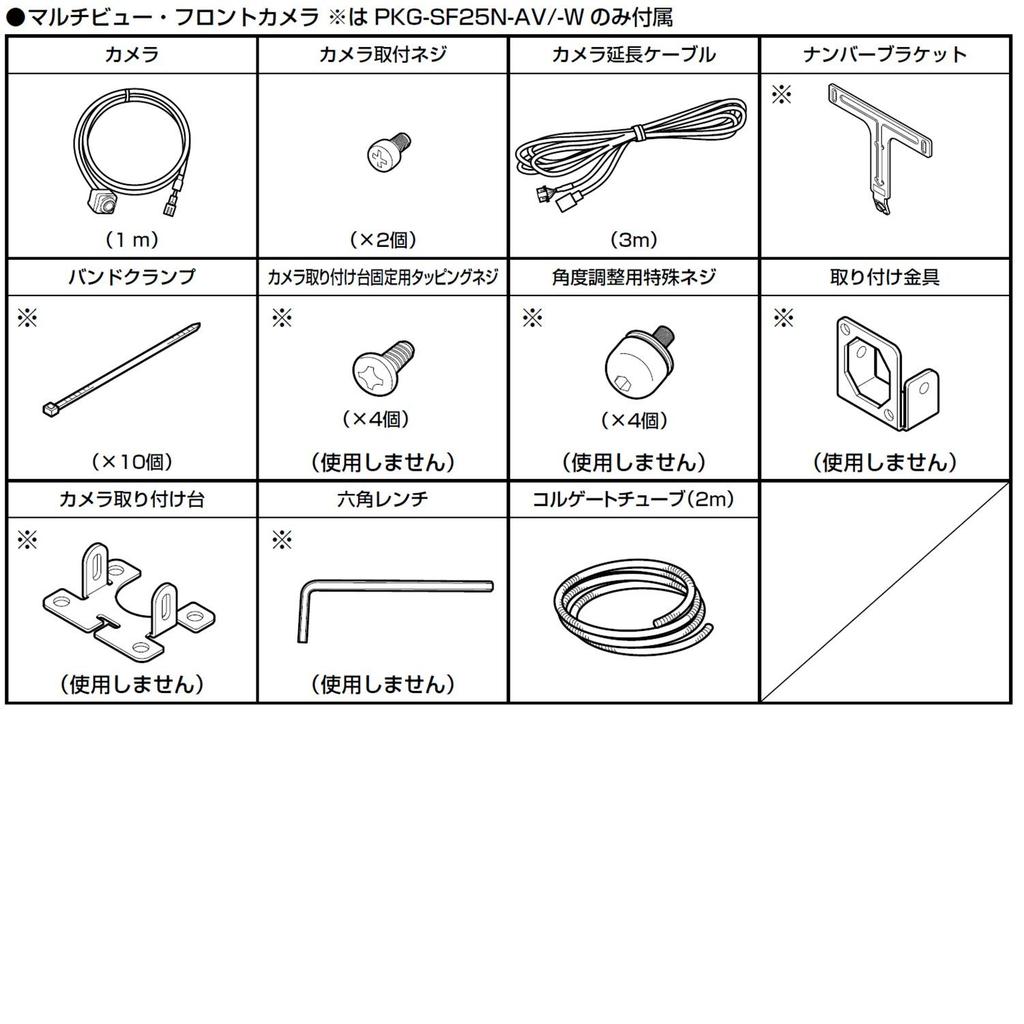 ●マルチビュー・フロントカメラ ※は PKG-SF25N-AV/-W のみ付属

| カメラ | カメラ取付ネジ | カメラ延長ケーブル | ナンバーブラケット |
|---|---|---|---|
| （1 m） | （×2個） | （3m） | ※ |
| バンドクランプ | カメラ取り付け台固定用タッピングネジ | 角度調整用特殊ネジ | 取り付け金具 |
| ※ （×10個） | ※ （×4個） （使用しません） | ※ （×4個） （使用しません） | ※ （使用しません） |
| カメラ取り付け台 | 六角レンチ | コルゲートチューブ（2m） | |
| ※ （使用しません） | ※ （使用しません） | | |