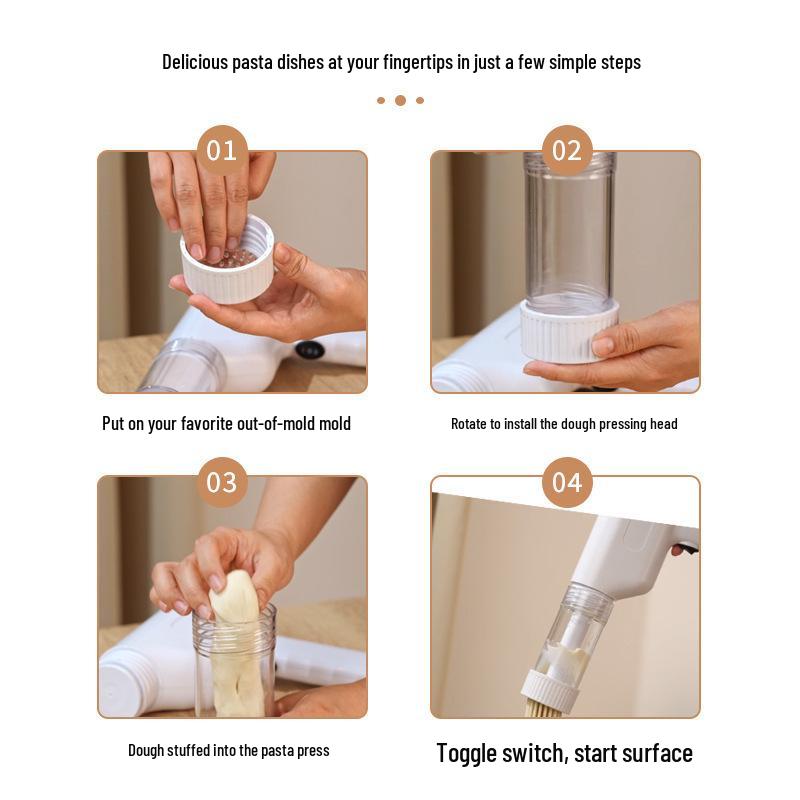 Delicious pasta dishes at your fingertips in just a few simple steps

01

Put on your favorite out-of-mold mold

02

Rotate to install the dough pressing head

03

Dough stuffed into the pasta press

04

Toggle switch, start surface