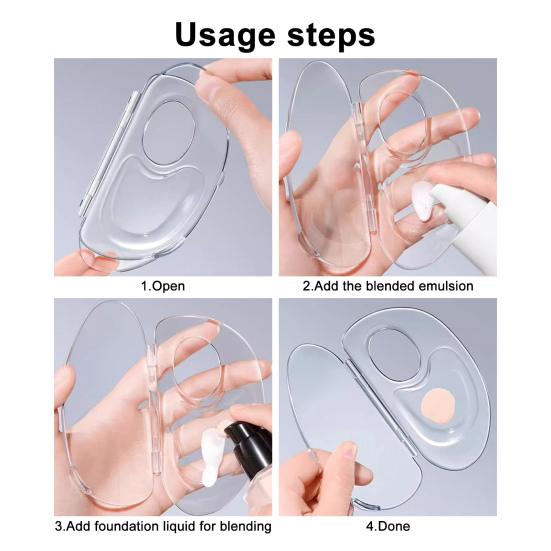 Usage steps

1.Open

2.Add the blended emulsion

3.Add foundation liquid for blending

4.Done