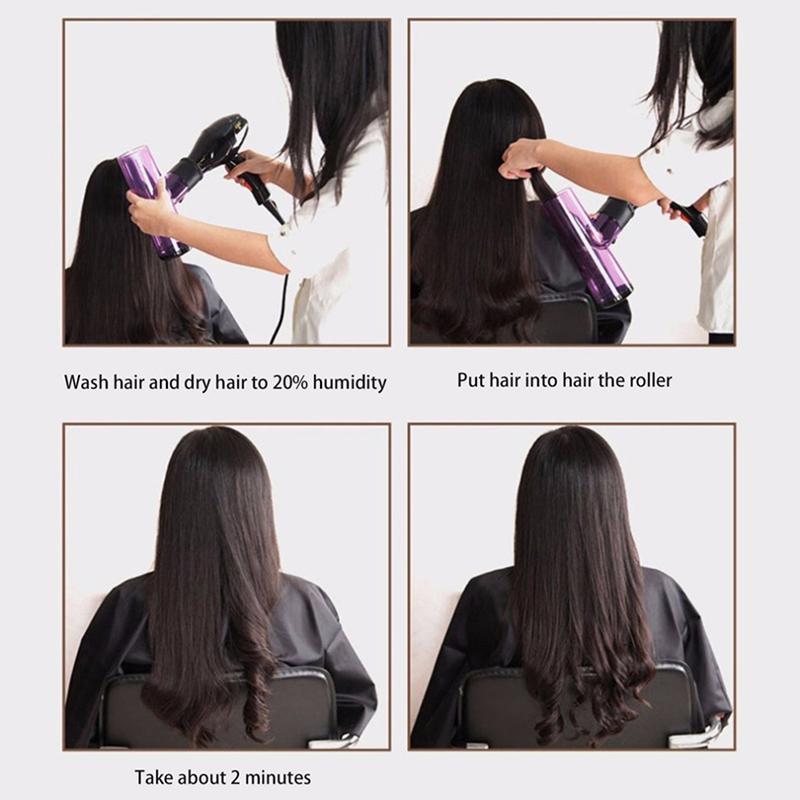 Wash hair and dry hair to 20% humidity

Put hair into hair the roller

Take about 2 minutes