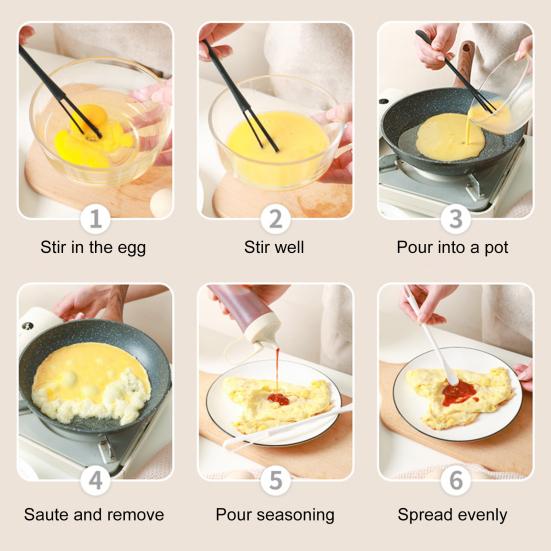 1
Stir in the egg

2
Stir well

3
Pour into a pot

4
Saute and remove

5
Pour seasoning

6
Spread evenly