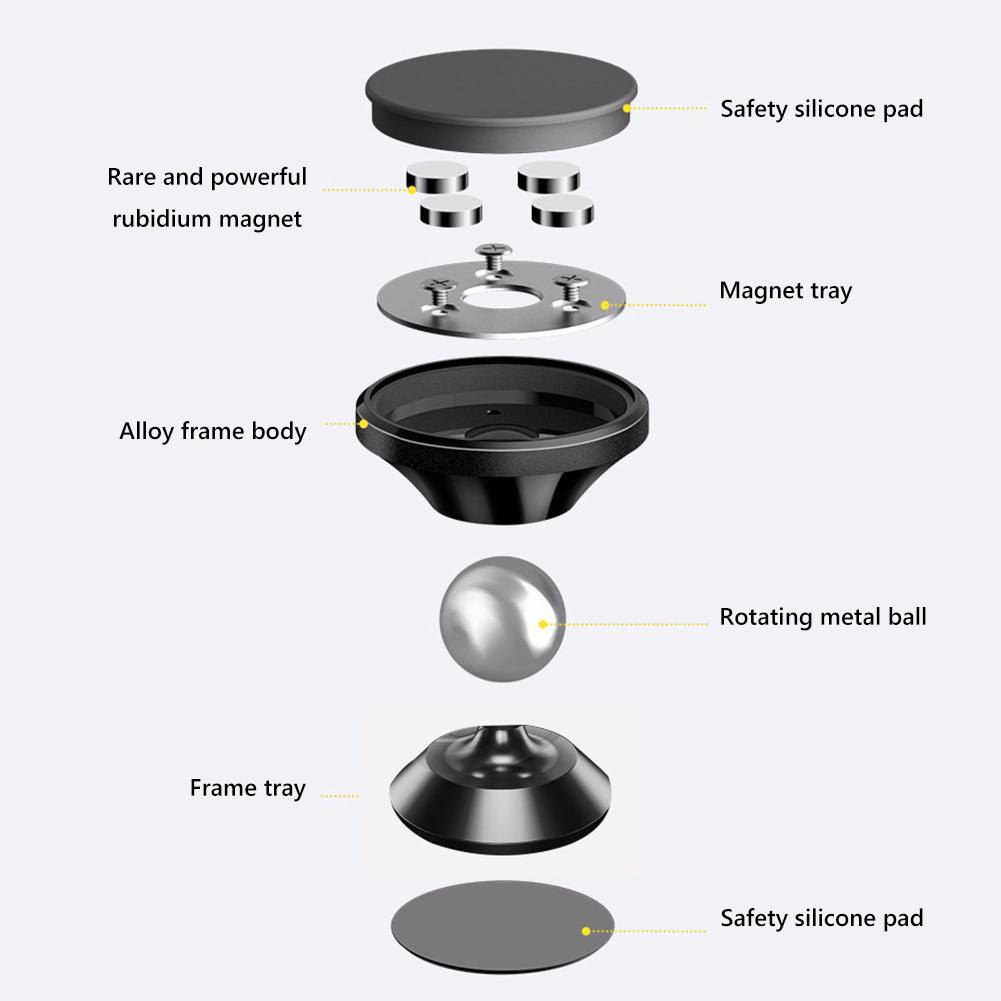 Safety silicone pad

Rare and powerful rubidium magnet

Magnet tray

Alloy frame body

Rotating metal ball

Frame tray

Safety silicone pad