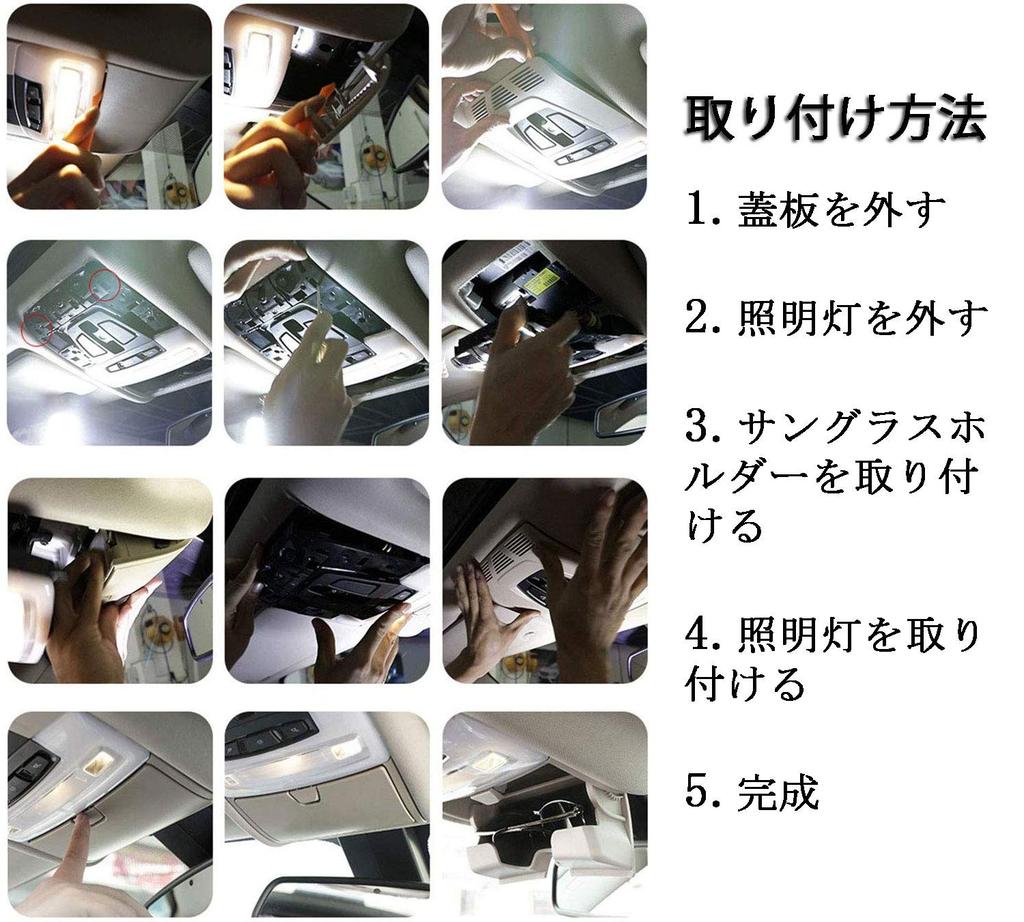 取り付け方法

1. 蓋板を外す

2. 照明灯を外す

3. サングラスホルダーを取り付ける

4. 照明灯を取り付ける

5. 完成