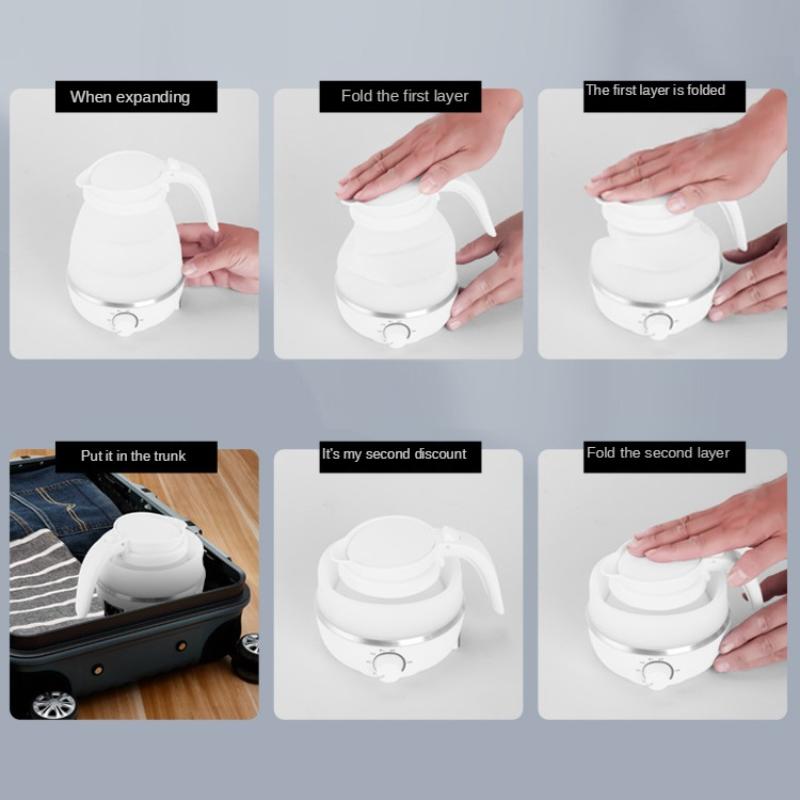 When expanding

Fold the first layer

The first layer is folded

Put it in the trunk

It's my second discount

Fold the second layer