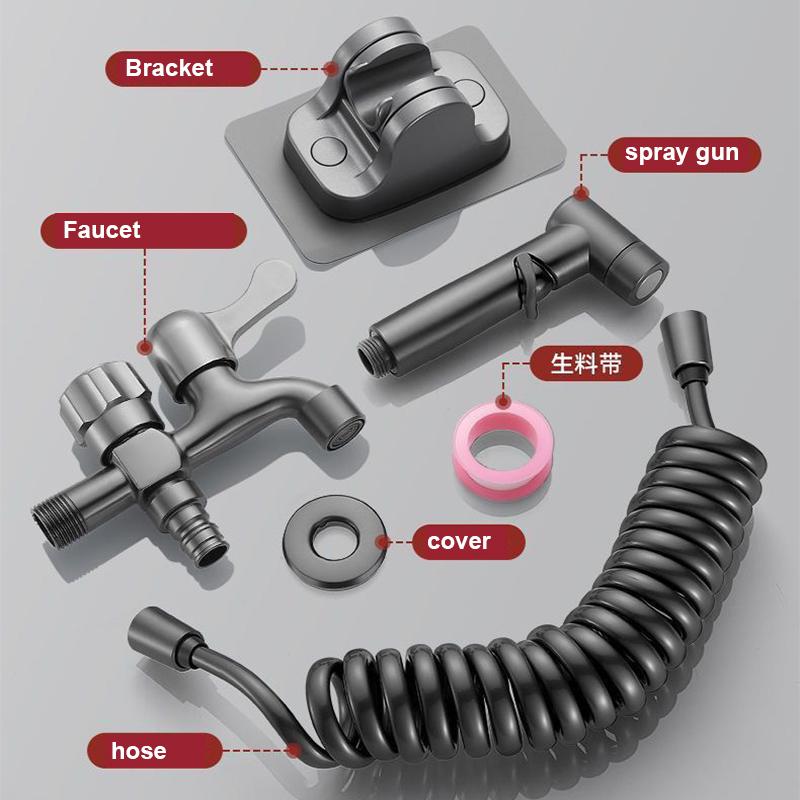 Bracket

spray gun

Faucet

生料带

cover

hose