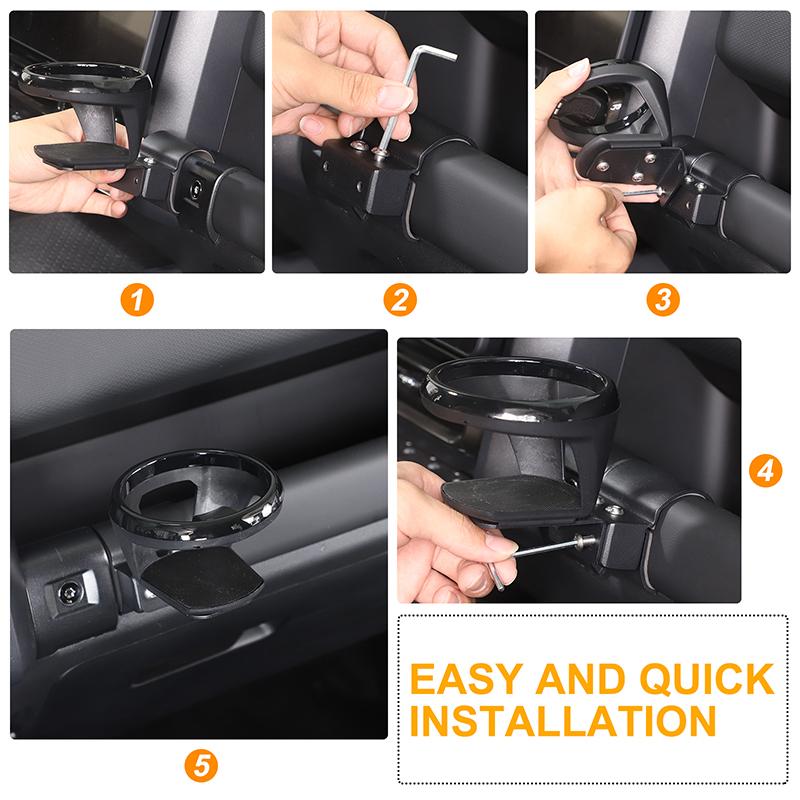 1

2

3

4

5

EASY AND QUICK INSTALLATION