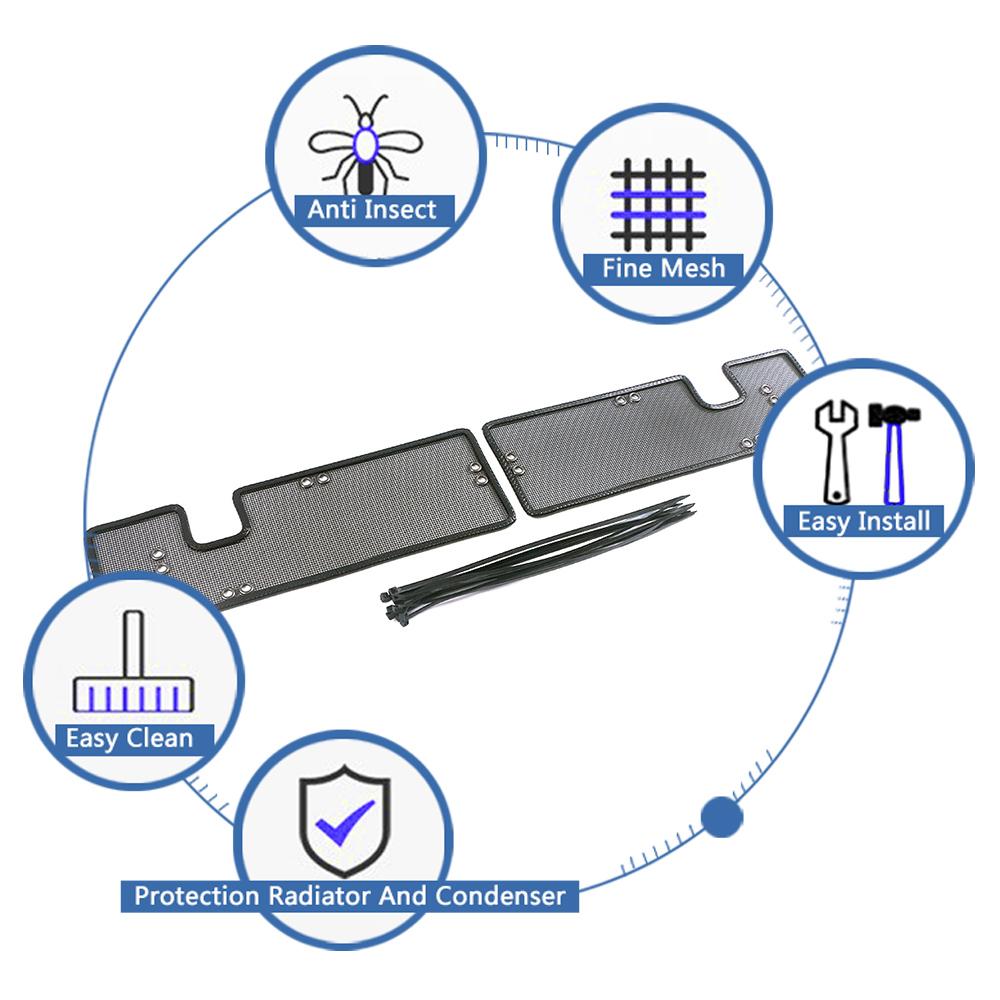 Anti Insect

Fine Mesh

Easy Install

Easy Clean

Protection Radiator And Condenser