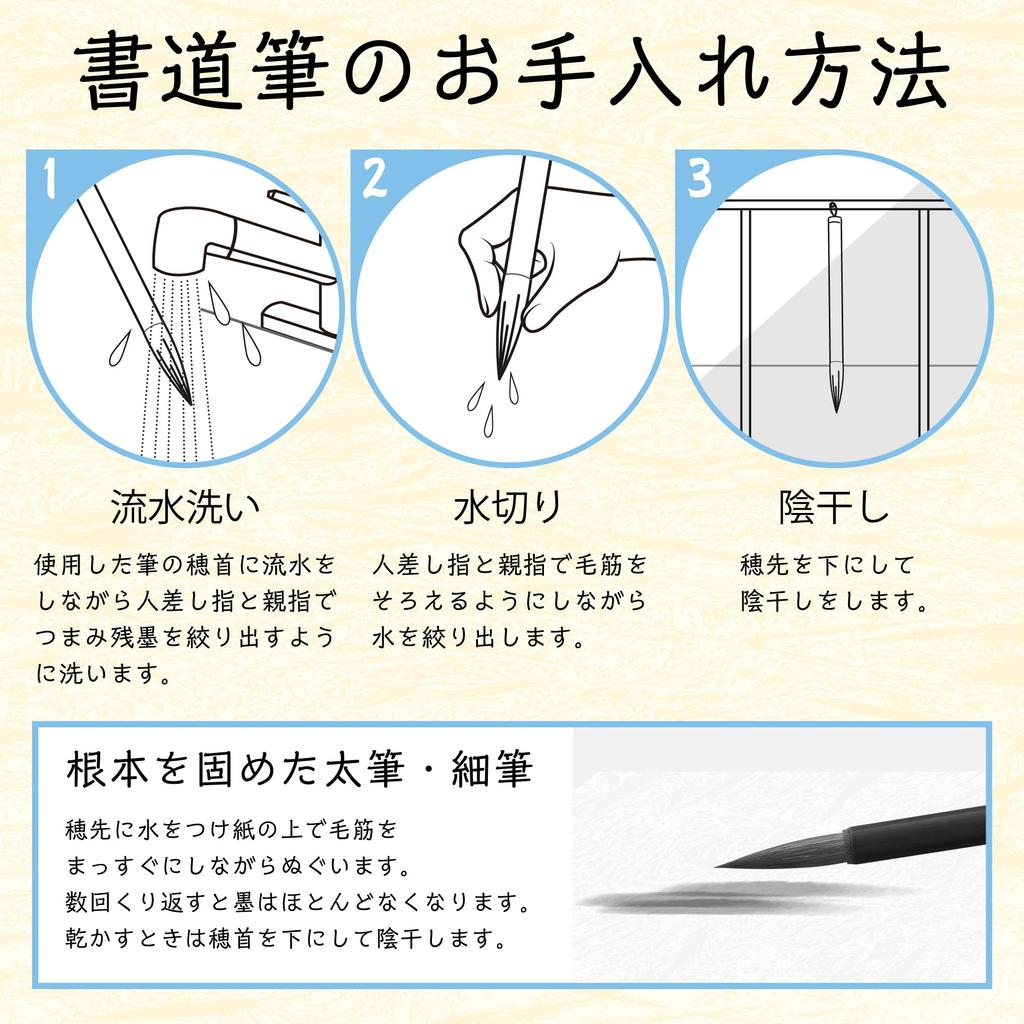 書道筆のお手入れ方法

1

流水洗い

使用した筆の穂首に流水をしながら人差し指と親指でつまみ残墨を絞り出すように洗います。

2

水切り

人差し指と親指で毛筋をそろえるようにしながら水を絞り出します。

3

陰干し

穂先を下にして陰干しをします。

根本を固めた太筆・細筆

穂先に水をつけ紙の上で毛筋をまっすぐにしながらぬぐいます。
数回くり返すと墨はほとんどなくなります。
乾かすときは穂首を下にして陰干します。