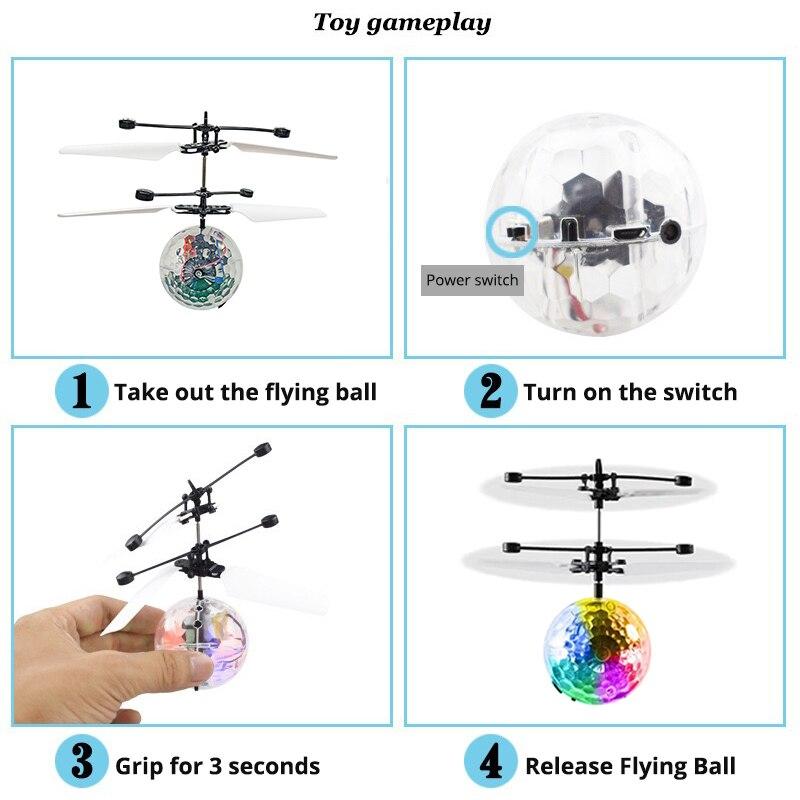 Toy gameplay

Power switch

1 Take out the flying ball

2 Turn on the switch

3 Grip for 3 seconds

4 Release Flying Ball