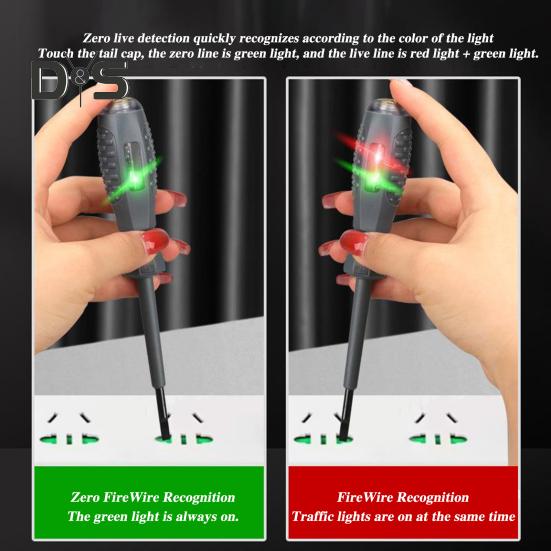 Zero live detection quickly recognizes according to the color of the light
Touch the tail cap, the zero line is green light, and the live line is red light + green light.

D&S

Zero FireWire Recognition
The green light is always on.

FireWire Recognition
Traffic lights are on at the same time