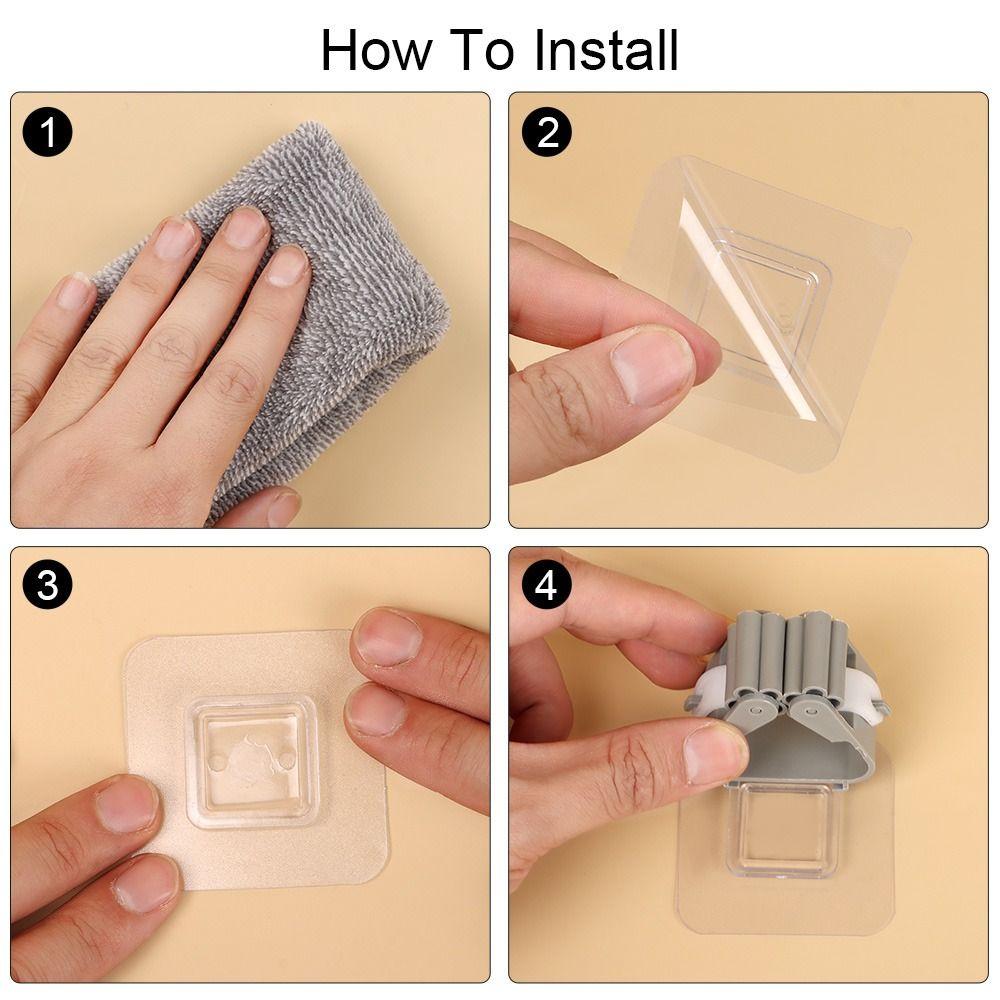 How To Install

1

2

3

4